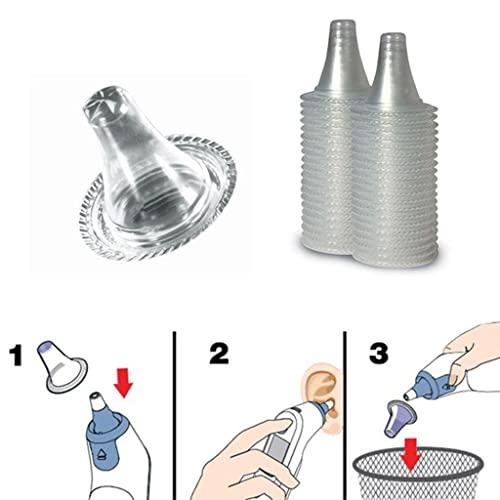 1

2

3