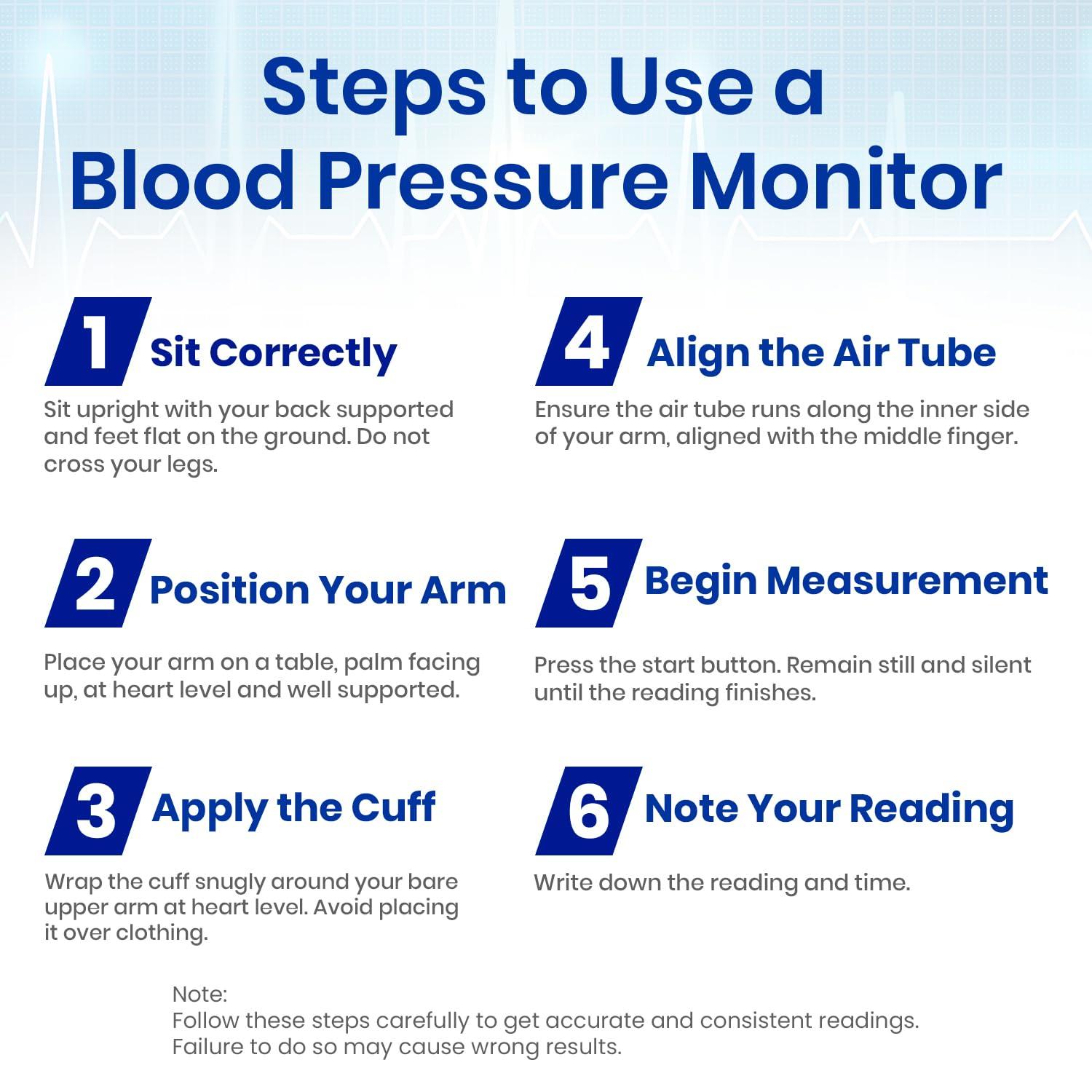 Steps to Use a Blood Pressure Monitor

1 Sit Correctly

Sit upright with your back supported and feet flat on the ground. Do not cross your legs.

2 Position Your Arm

Place your arm on a table, palm facing up, at heart level and well supported.

3 Apply the Cuff

Wrap the cuff snugly around your bare upper arm at heart level. Avoid placing it over clothing.

4 Align the Air Tube

Ensure the air tube runs along the inner side of your arm, aligned with the middle finger.

5 Begin Measurement

Press the start button. Remain still and silent until the reading finishes.

6 Note Your Reading

Write down the reading and time.

Note:
Follow these steps carefully to get accurate and consistent readings.
Failure to do so may cause wrong results.