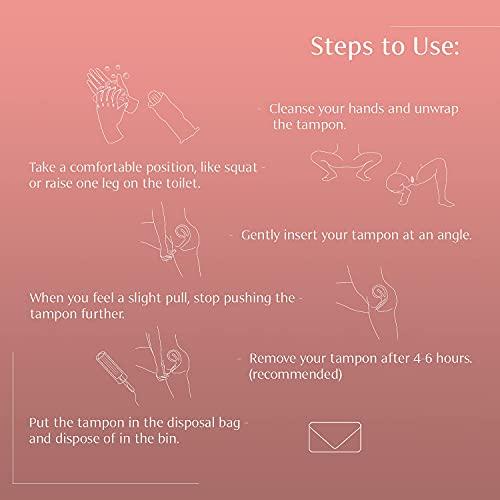 Steps to Use:

- Cleanse your hands and unwrap the tampon.

Take a comfortable position, like squat - or raise one leg on the toilet.

- Gently insert your tampon at an angle.

When you feel a slight pull, stop pushing the - tampon further.

- Remove your tampon after 4-6 hours. (recommended)

Put the tampon in the disposal bag - and dispose of in the bin.