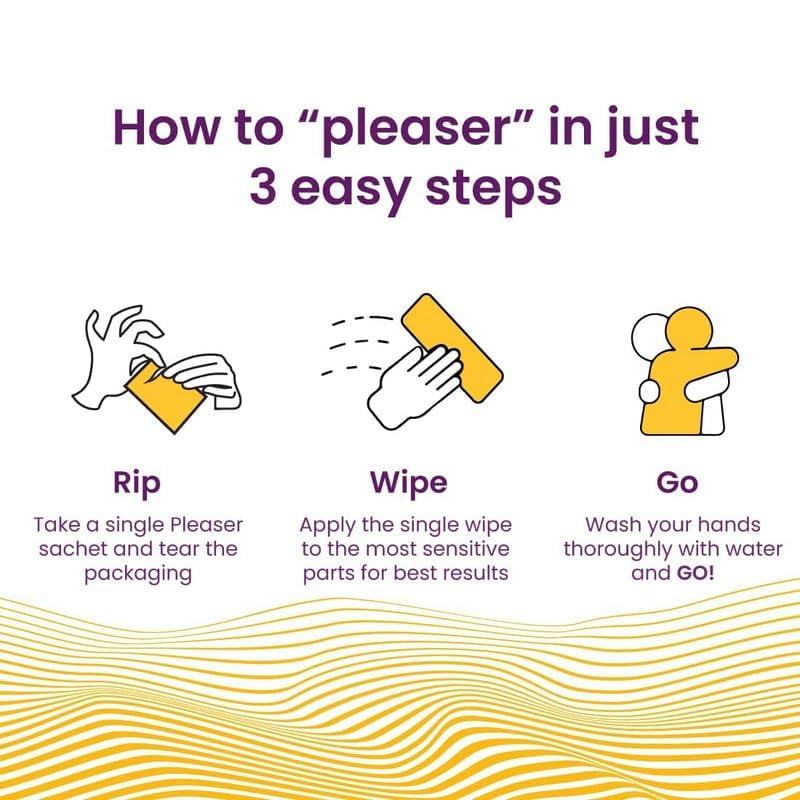 How to “pleaser” in just 3 easy steps

Rip
Take a single Pleaser sachet and tear the packaging

Wipe
Apply the single wipe to the most sensitive parts for best results

Go
Wash your hands thoroughly with water and GO!