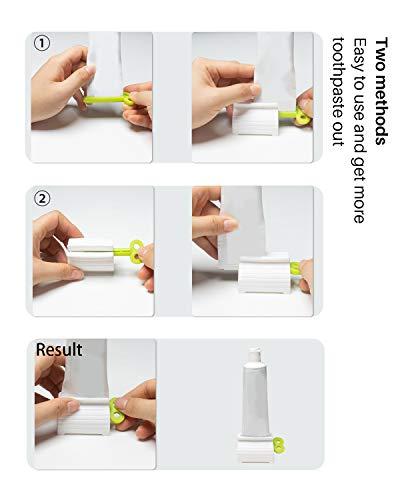 Two methods
Easy to use and get more toothpaste out

①

②

Result