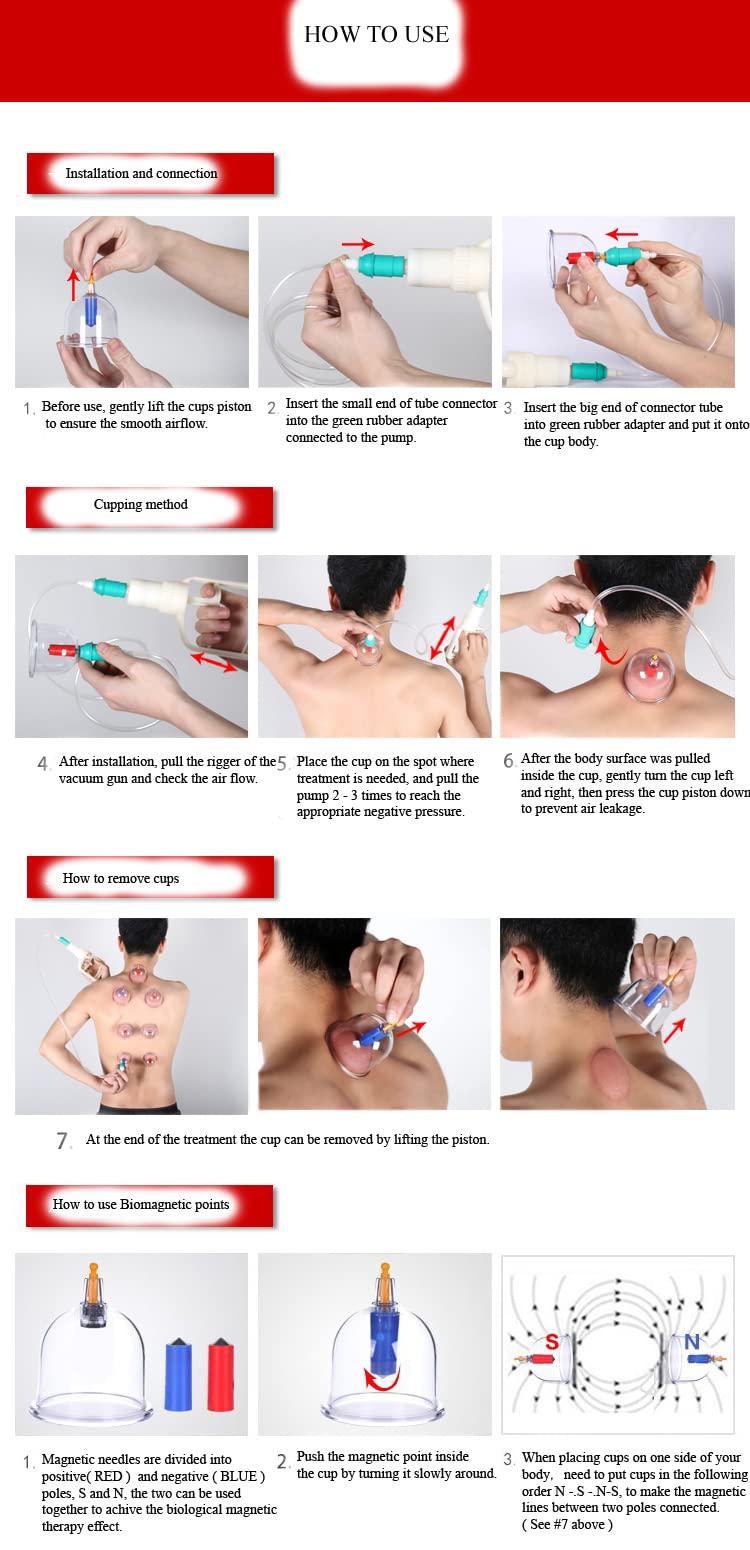 HOW TO USE

Installation and connection

1. Before use, gently lift the cups piston to ensure the smooth airflow.

2. Insert the small end of tube connector into the green rubber adapter connected to the pump.

3. Insert the big end of connector tube into green rubber adapter and put it onto the cup body.

Cupping method

4. After installation, pull the rigger of the vacuum gun and check the air flow.

5. Place the cup on the spot where treatment is needed, and pull the pump 2 - 3 times to reach the appropriate negative pressure.

6. After the body surface was pulled inside the cup, gently turn the cup left and right, then press the cup piston down to prevent air leakage.

How to remove cups

7. At the end of the treatment the cup can be removed by lifting the piston.

How to use Biomagnetic points

S

N

1. Magnetic needles are divided into positive( RED ) and negative ( BLUE ) poles, S and N, the two can be used together to achive the biological magnetic therapy effect.

2. Push the magnetic point inside the cup by turning it slowly around.

3. When placing cups on one side of your body, need to put cups in the following order N -.S -.N-S, to make the magnetic lines between two poles connected. ( See #7 above )