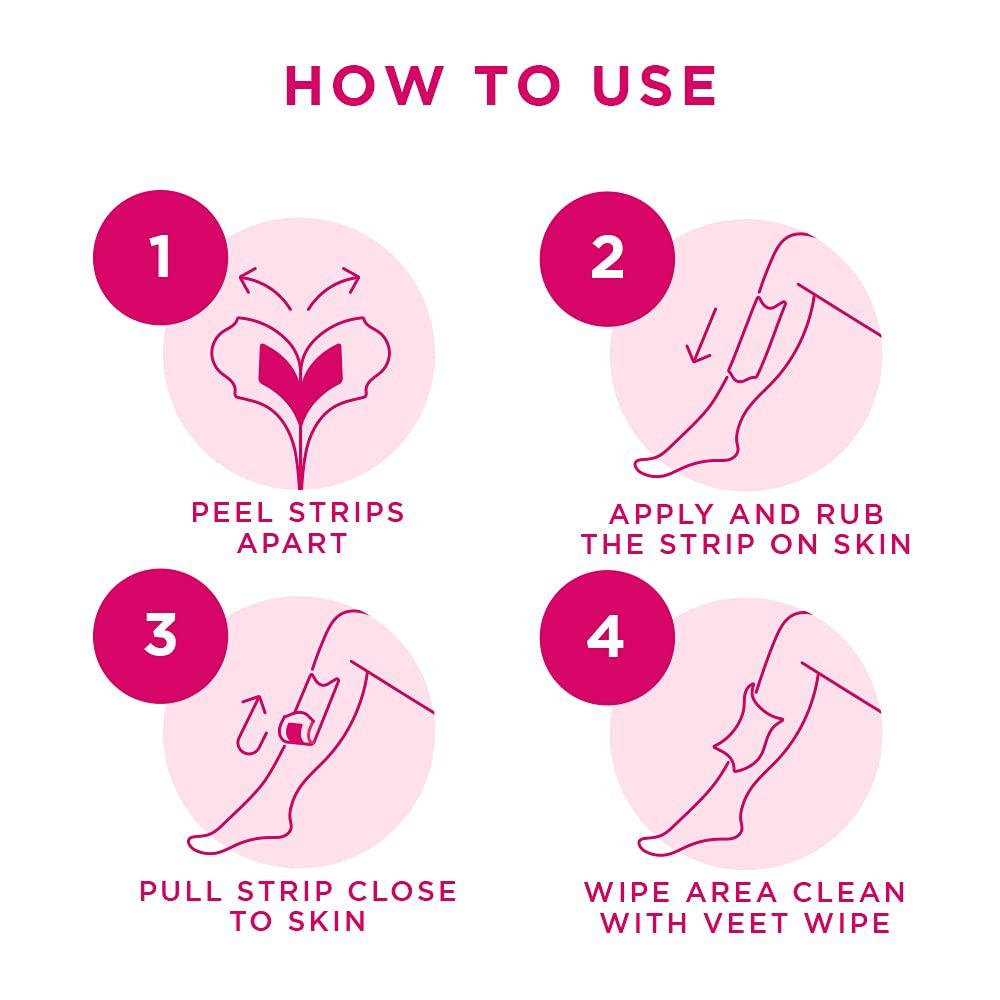 HOW TO USE

1

PEEL STRIPS APART

2

APPLY AND RUB THE STRIP ON SKIN

3

PULL STRIP CLOSE TO SKIN

4

WIPE AREA CLEAN WITH VEET WIPE