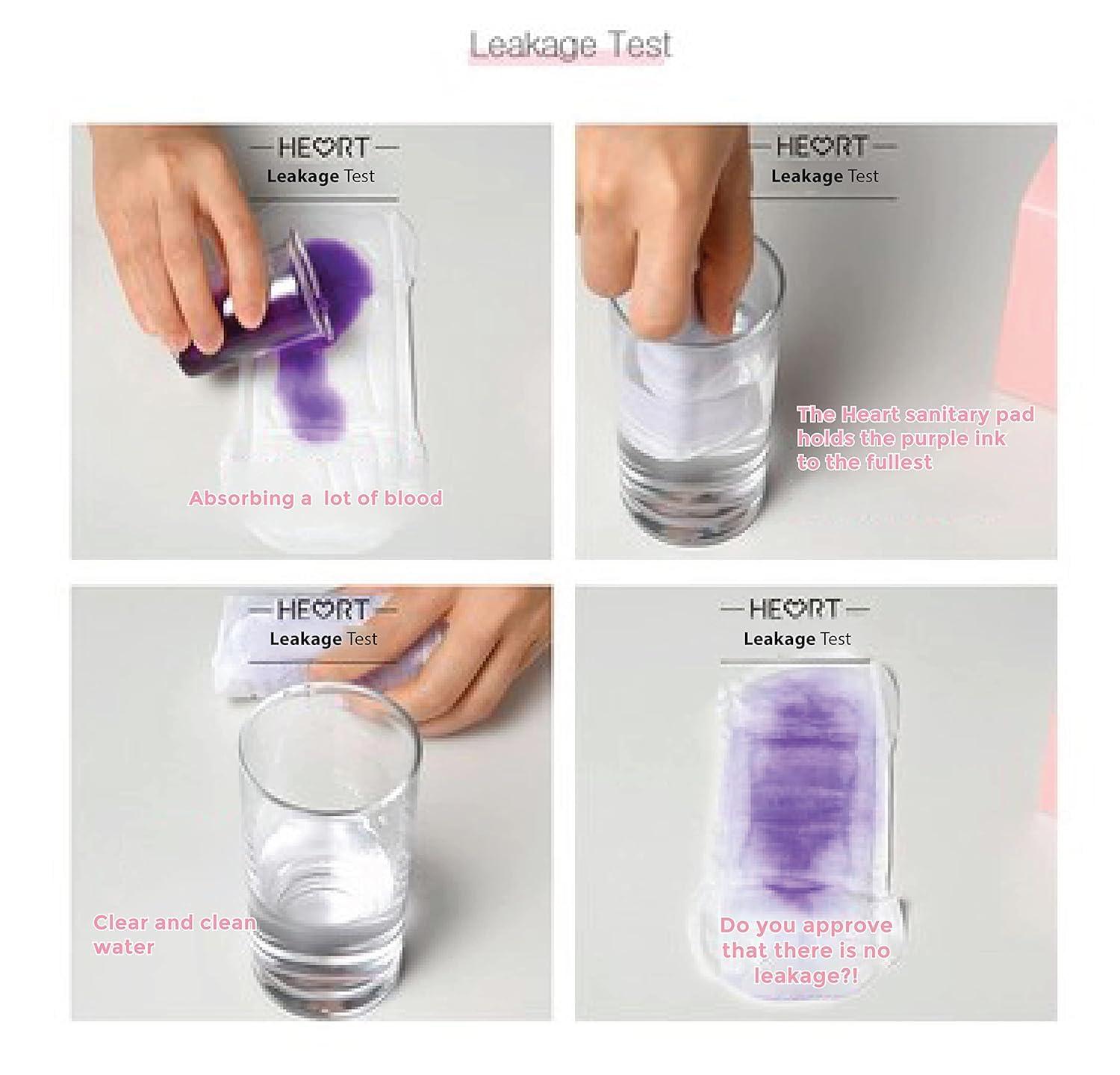 Leakage Test

HEART
Leakage Test

Absorbing a lot of blood

HEART
Leakage Test

The Heart sanitary pad holds the purple ink to the fullest

HEART
Leakage Test

Clear and clean water

HEART
Leakage Test

Do you approve that there is no leakage?!