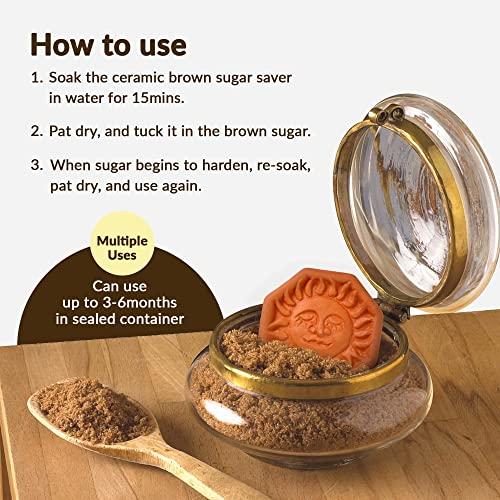 How to use

1. Soak the ceramic brown sugar saver in water for 15mins.

2. Pat dry, and tuck it in the brown sugar.

3. When sugar begins to harden, re-soak, pat dry, and use again.

Multiple Uses

Can use up to 3-6months in sealed container