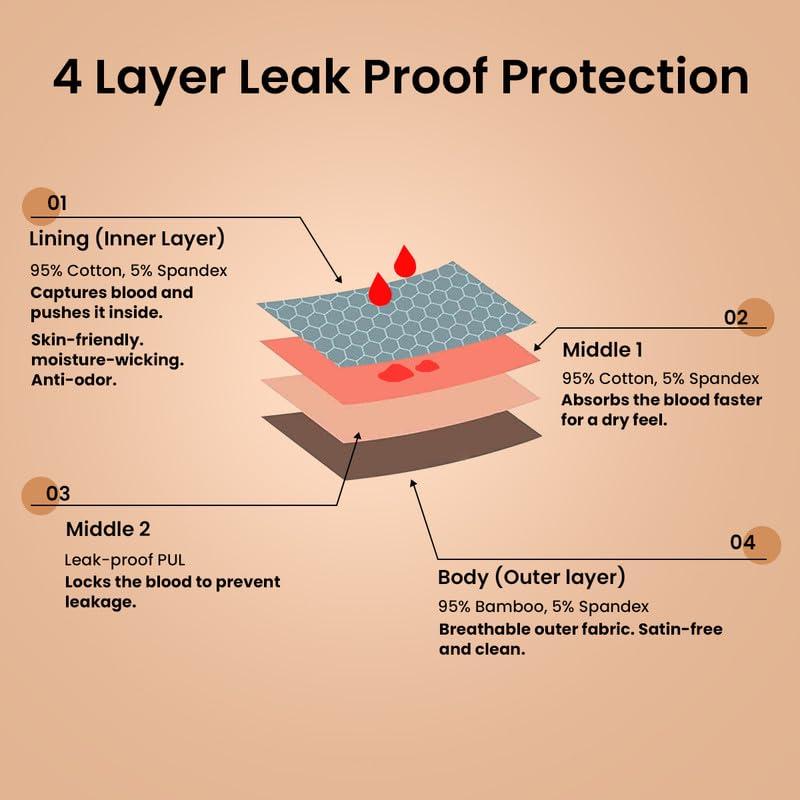 4 Layer Leak Proof Protection

01
Lining (Inner Layer)
95% Cotton, 5% Spandex
Captures blood and pushes it inside.
Skin-friendly. moisture-wicking. Anti-odor.

02
Middle 1
95% Cotton, 5% Spandex
Absorbs the blood faster for a dry feel.

03
Middle 2
Leak-proof PUL
Locks the blood to prevent leakage.

04
Body (Outer layer)
95% Bamboo, 5% Spandex
Breathable outer fabric. Satin-free and clean.