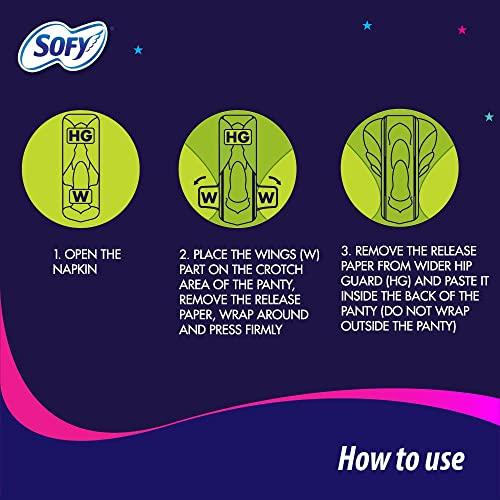 SOFY

HG

W

HG

W

W

1. OPEN THE NAPKIN

2. PLACE THE WINGS (W) PART ON THE CROTCH AREA OF THE PANTY, REMOVE THE RELEASE PAPER, WRAP AROUND AND PRESS FIRMLY

3. REMOVE THE RELEASE PAPER FROM WIDER HIP GUARD (HG) AND PASTE IT INSIDE THE BACK OF THE PANTY (DO NOT WRAP OUTSIDE THE PANTY)

How to use