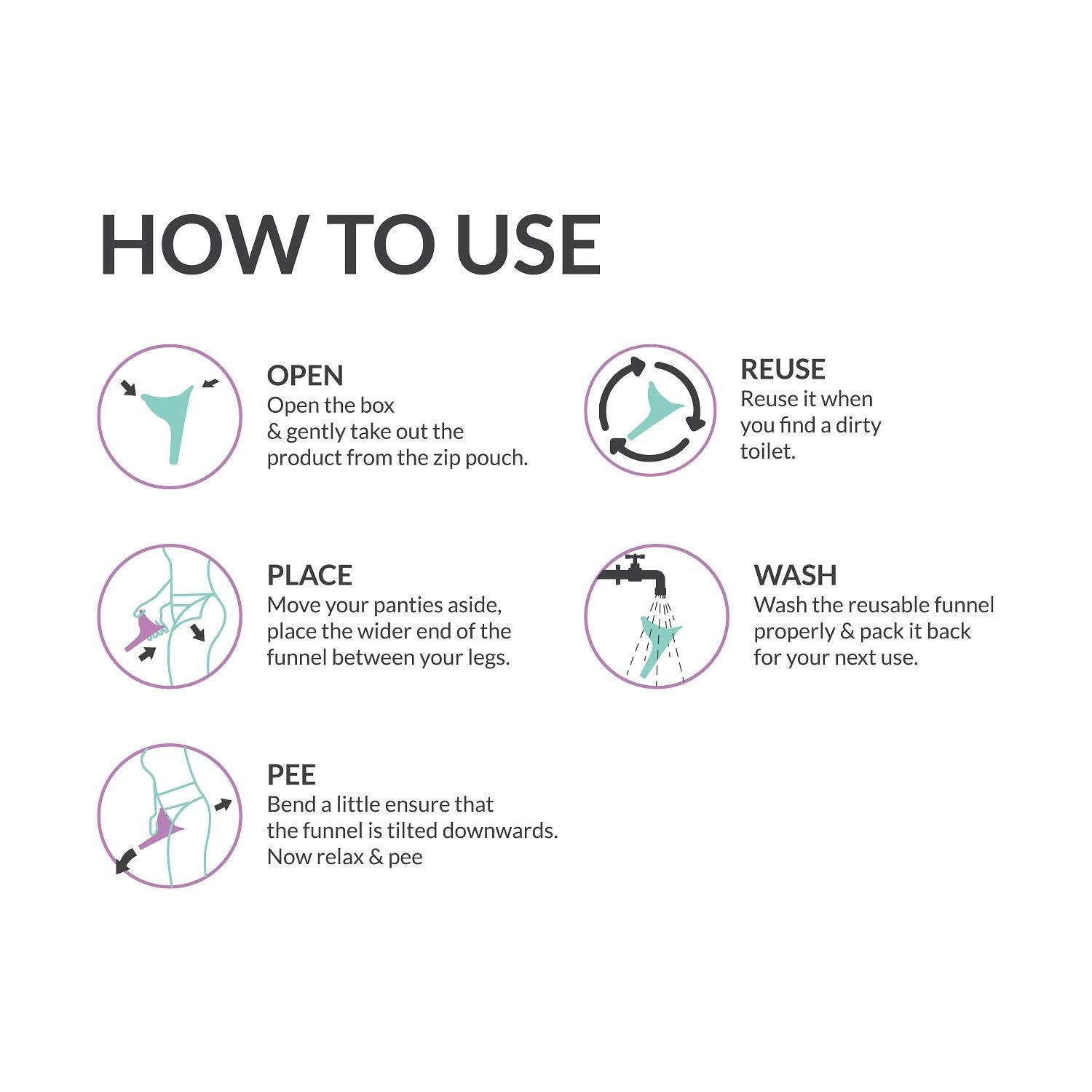 HOW TO USE

OPEN
Open the box & gently take out the product from the zip pouch.

PLACE
Move your panties aside, place the wider end of the funnel between your legs.

PEE
Bend a little ensure that the funnel is tilted downwards. Now relax & pee

REUSE
Reuse it when you find a dirty toilet.

WASH
Wash the reusable funnel properly & pack it back for your next use.