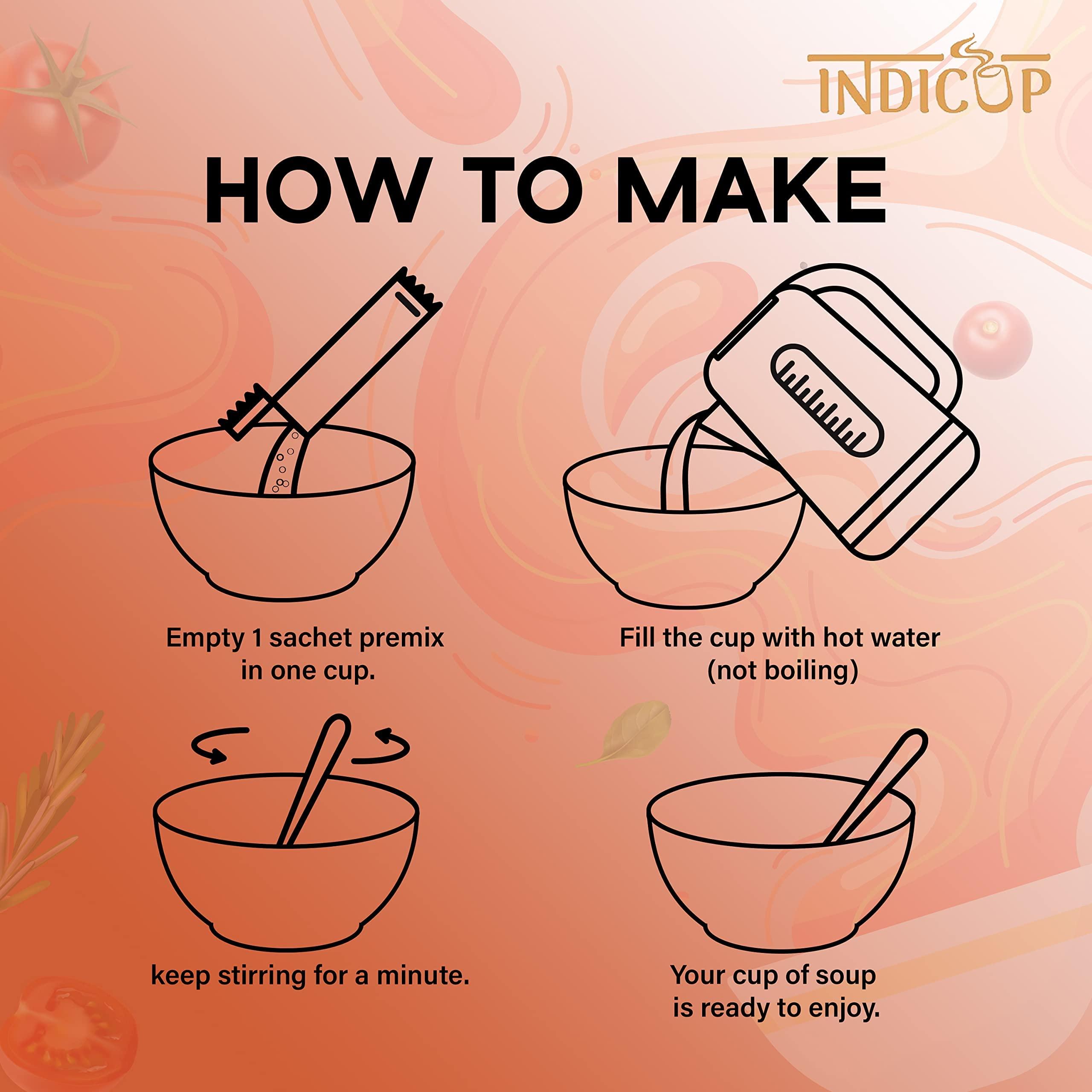 INDICUP

HOW TO MAKE

Empty 1 sachet premix in one cup.

Fill the cup with hot water (not boiling)

keep stirring for a minute.

Your cup of soup is ready to enjoy.