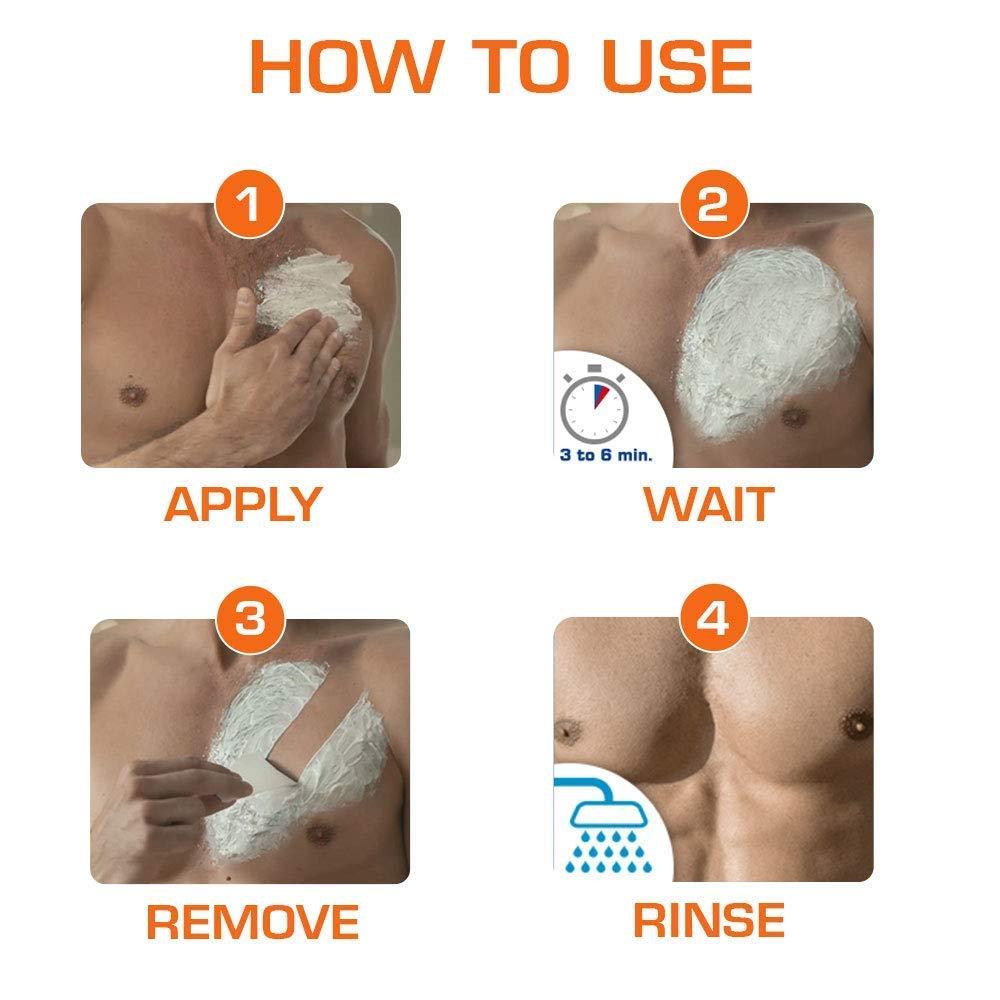 HOW TO USE

1

APPLY

2

3 to 6 min.

WAIT

3

REMOVE

4

RINSE