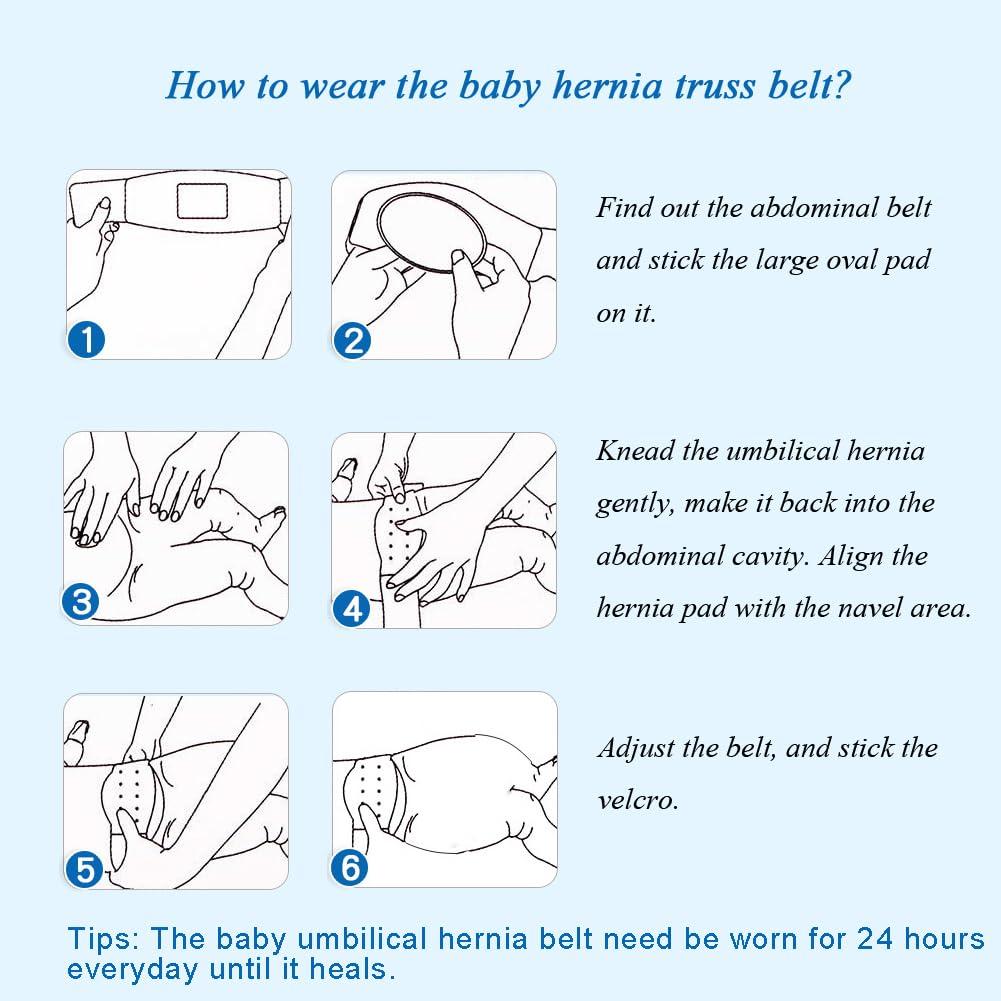 How to wear the baby hernia truss belt?

1

2

Find out the abdominal belt and stick the large oval pad on it.

3

4

Knead the umbilical hernia gently, make it back into the abdominal cavity. Align the hernia pad with the navel area.

5

6

Adjust the belt, and stick the velcro.

Tips: The baby umbilical hernia belt need be worn for 24 hours everyday until it heals.