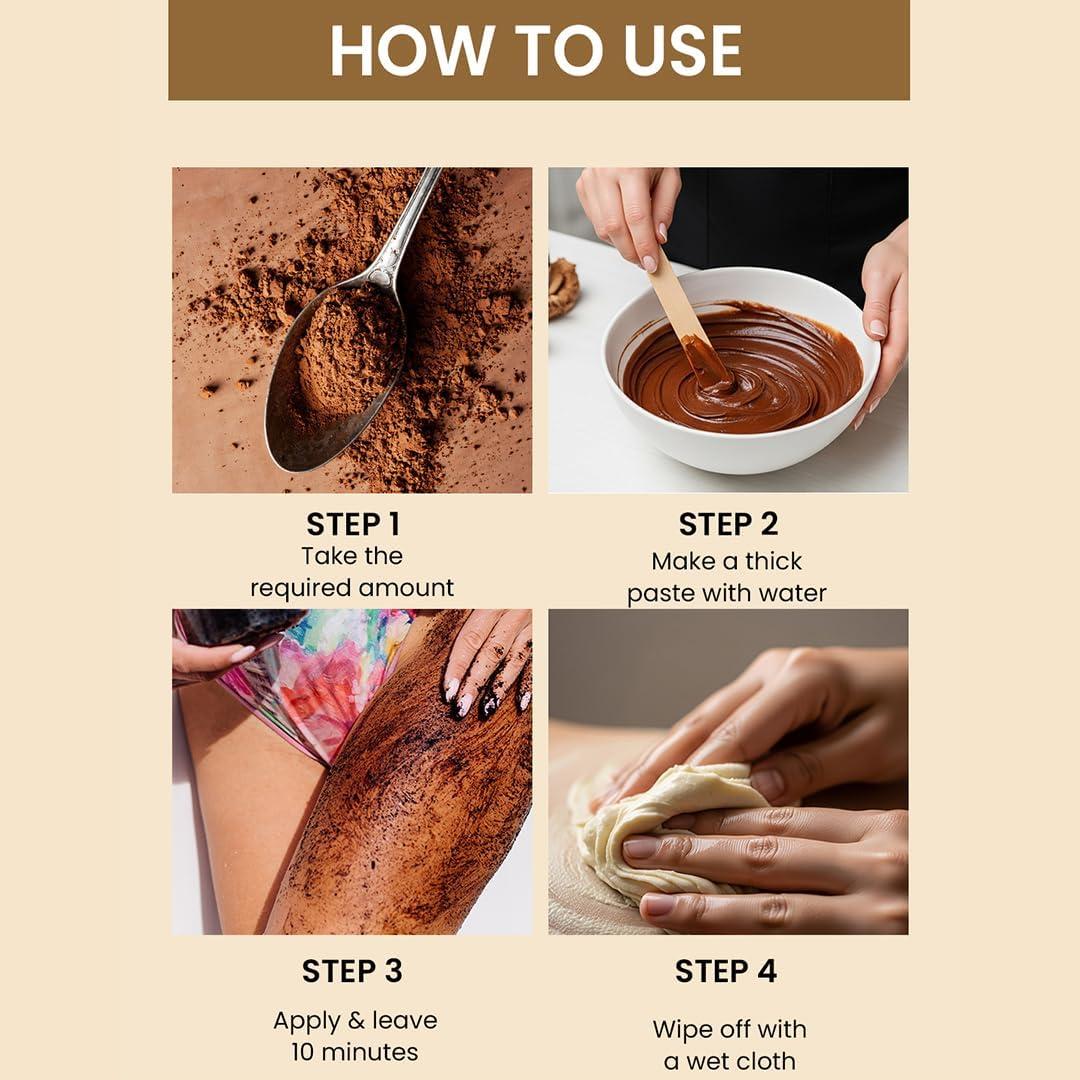 HOW TO USE

STEP 1
Take the required amount

STEP 2
Make a thick paste with water

STEP 3
Apply & leave 10 minutes

STEP 4
Wipe off with a wet cloth