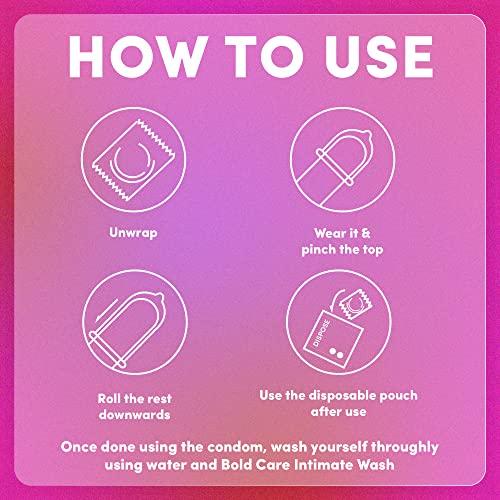 HOW TO USE

Unwrap

Wear it & pinch the top

Roll the rest downwards

DISPOSE

Use the disposable pouch after use

Once done using the condom, wash yourself throughly using water and Bold Care Intimate Wash