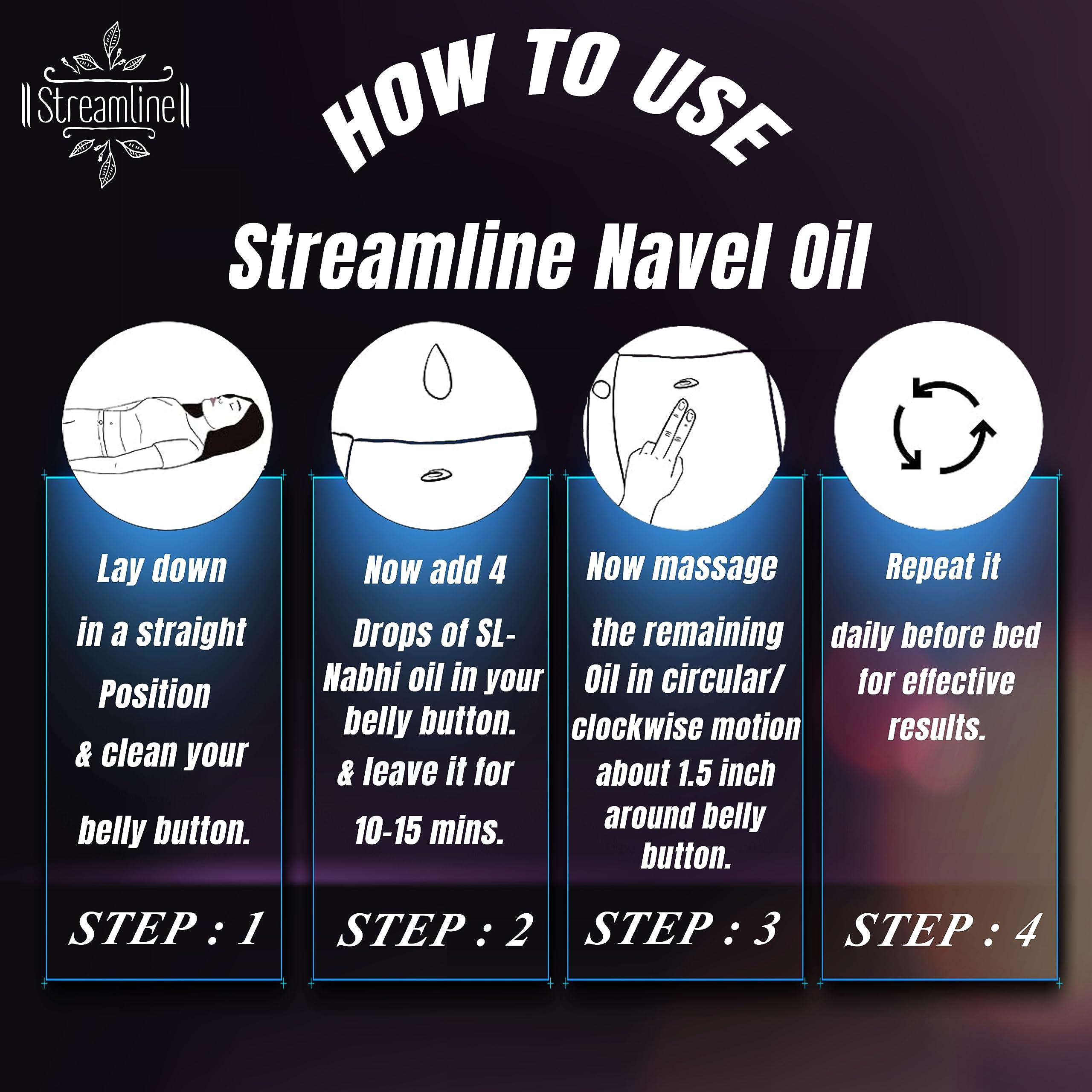 Streamline

HOW TO USE

Streamline Navel Oil

Lay down in a straight Position & clean your belly button.

STEP : 1

Now add 4 Drops of SL-Nabhi oil in your belly button. & leave it for 10-15 mins.

STEP : 2

Now massage the remaining Oil in circular/ clockwise motion about 1.5 inch around belly button.

STEP : 3

Repeat it daily before bed for effective results.

STEP : 4