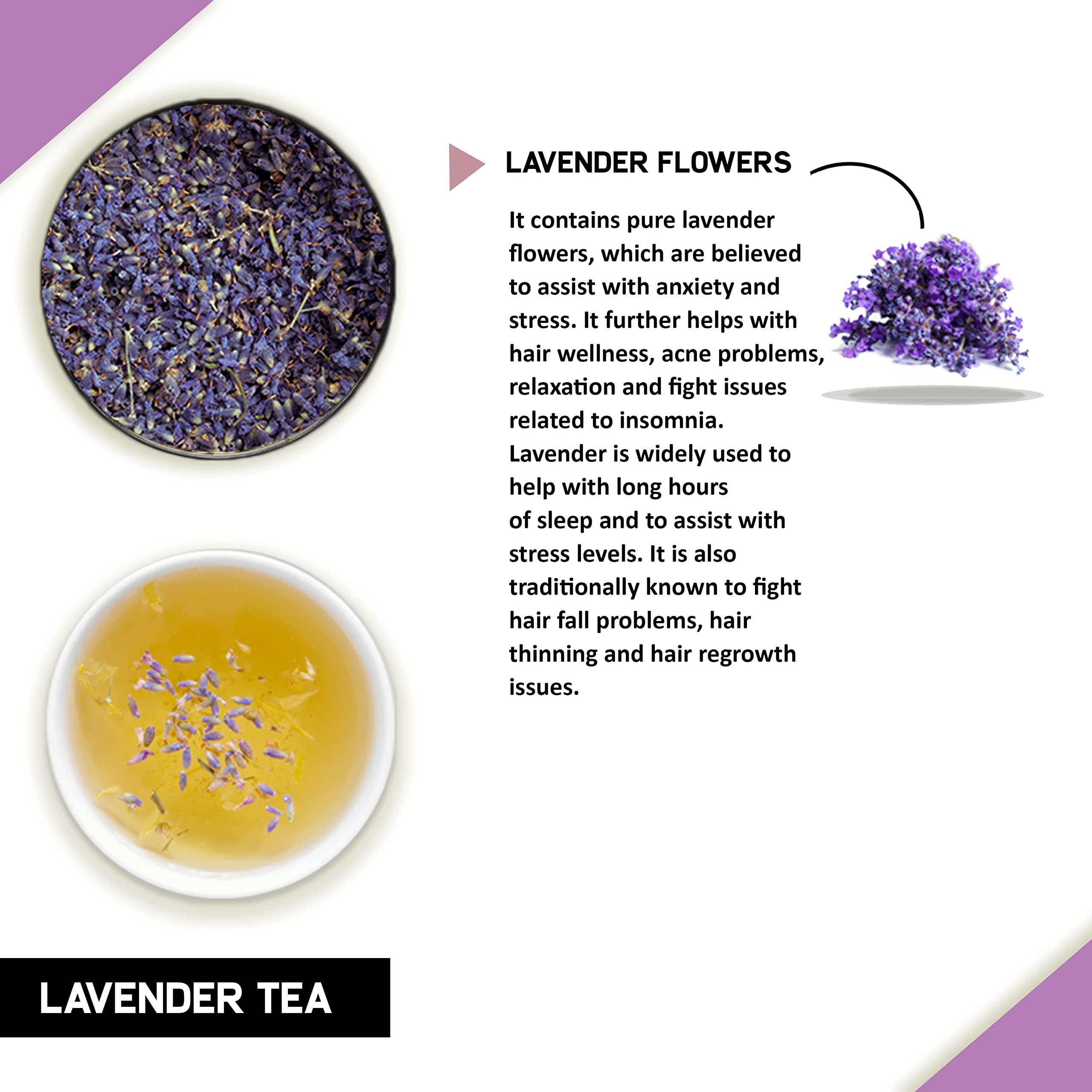 LAVENDER FLOWERS

It contains pure lavender flowers, which are believed to assist with anxiety and stress. It further helps with hair wellness, acne problems, relaxation and fight issues related to insomnia. Lavender is widely used to help with long hours of sleep and to assist with stress levels. It is also traditionally known to fight hair fall problems, hair thinning and hair regrowth issues.

LAVENDER TEA