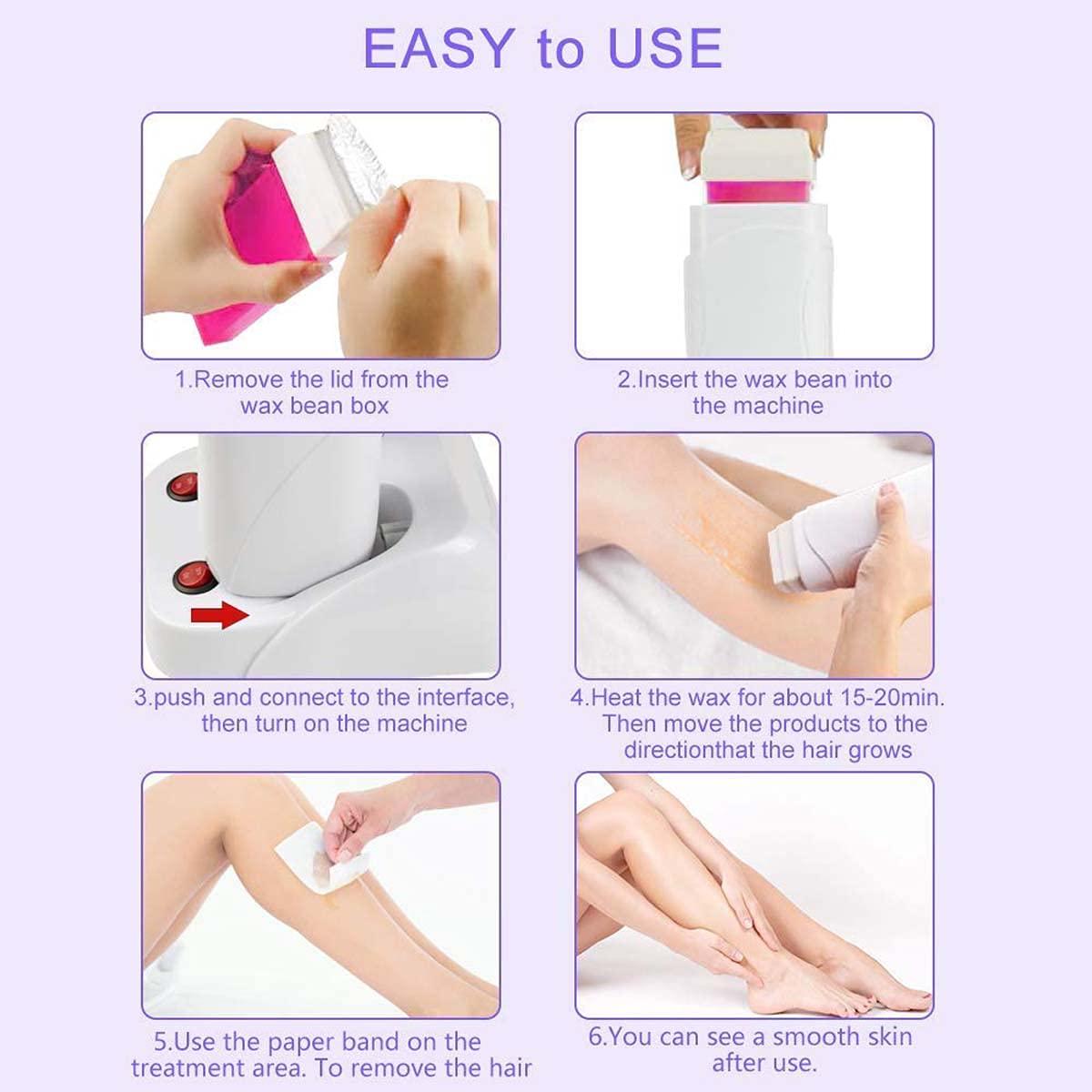 EASY to USE

1.Remove the lid from the wax bean box

2.Insert the wax bean into the machine

3.push and connect to the interface, then turn on the machine

4.Heat the wax for about 15-20min. Then move the products to the directionthat the hair grows

5.Use the paper band on the treatment area. To remove the hair

6.You can see a smooth skin after use.