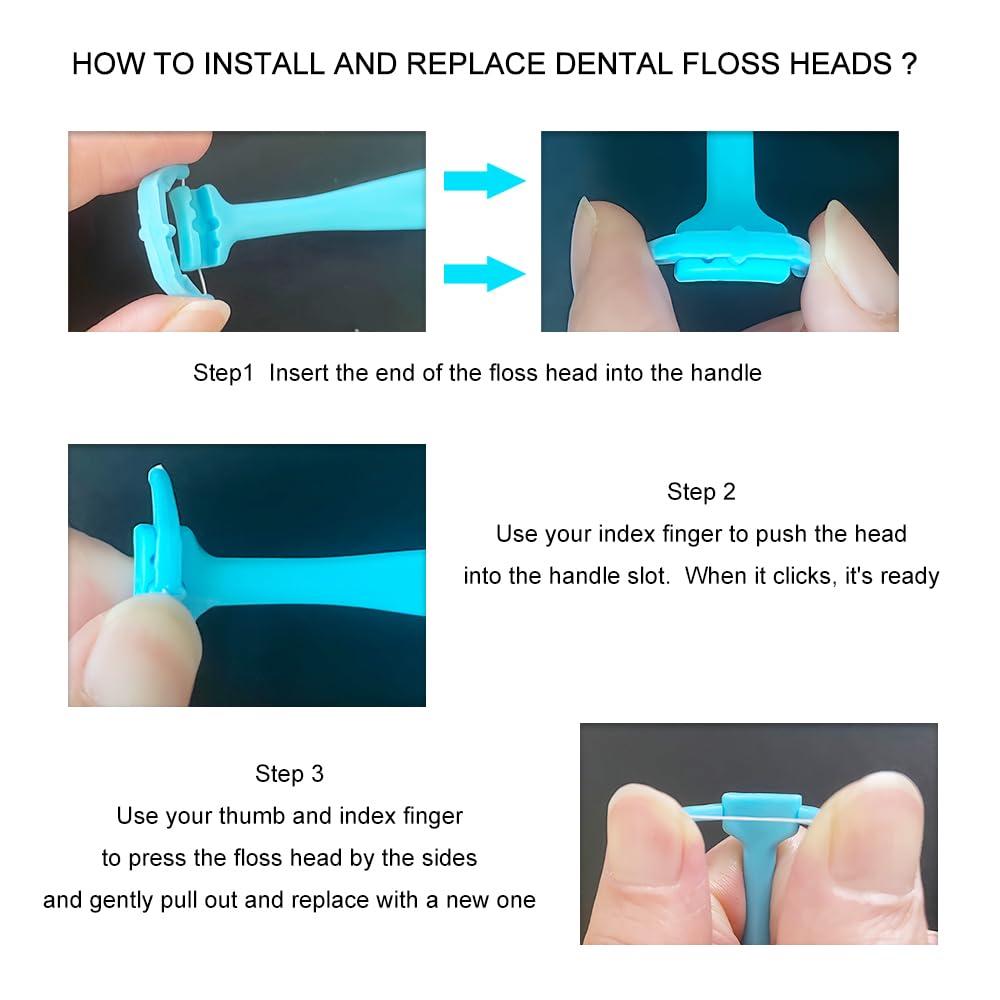 HOW TO INSTALL AND REPLACE DENTAL FLOSS HEADS ?

Step1 Insert the end of the floss head into the handle

Step 2
Use your index finger to push the head into the handle slot. When it clicks, it's ready

Step 3
Use your thumb and index finger to press the floss head by the sides and gently pull out and replace with a new one