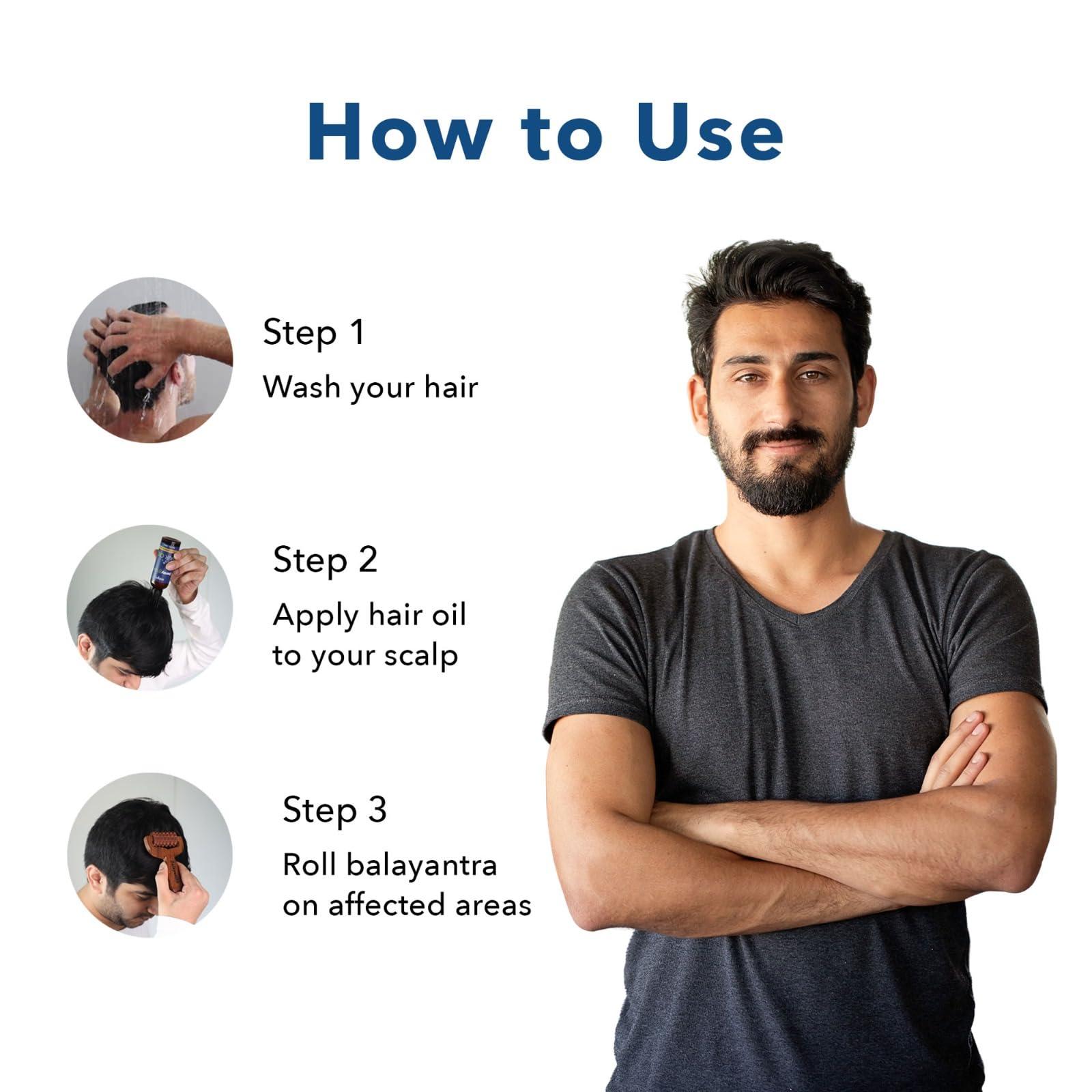 How to Use

Step 1
Wash your hair

Step 2
Apply hair oil to your scalp

Step 3
Roll balayantra on affected areas