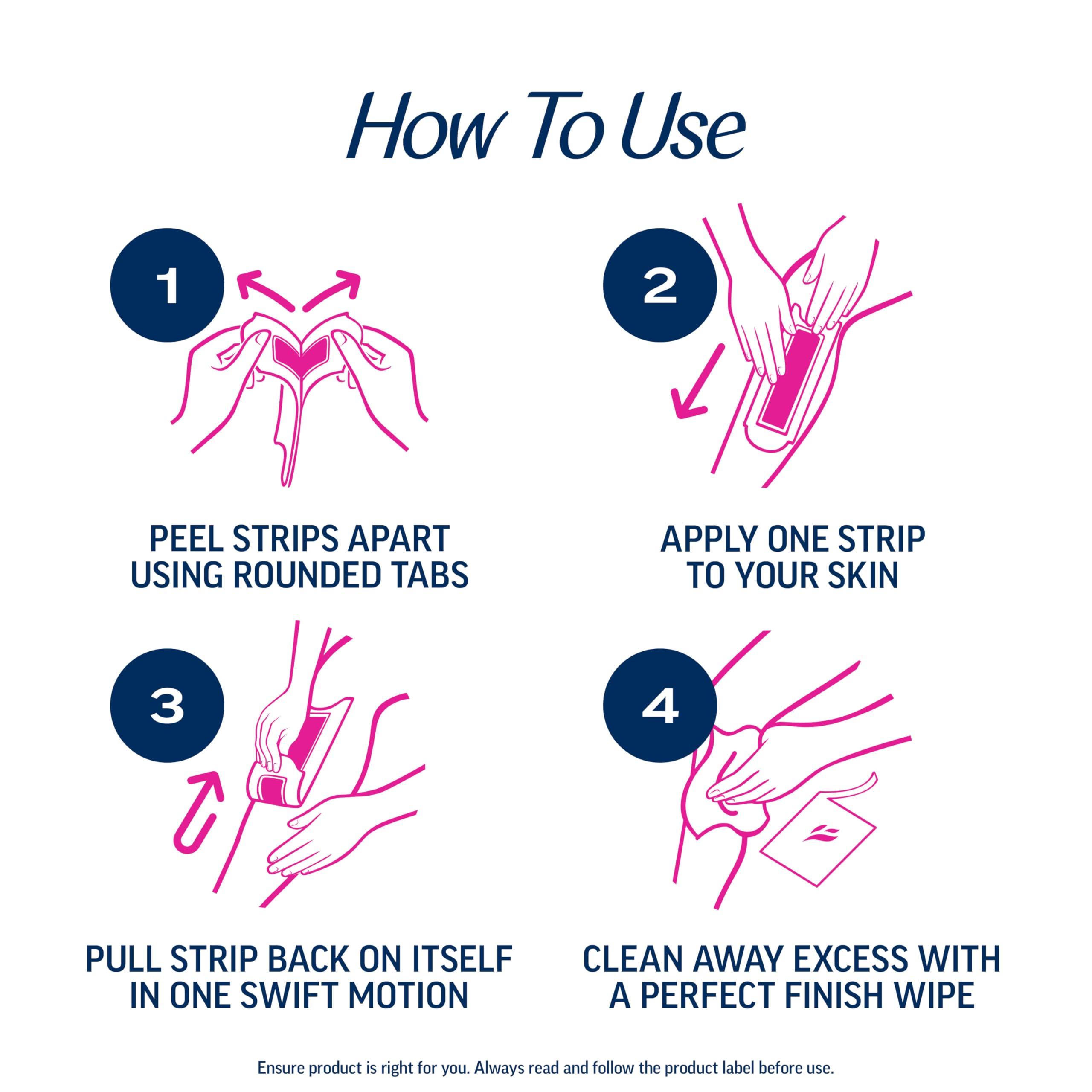 How To Use

1

PEEL STRIPS APART USING ROUNDED TABS

2

APPLY ONE STRIP TO YOUR SKIN

3

PULL STRIP BACK ON ITSELF IN ONE SWIFT MOTION

4

CLEAN AWAY EXCESS WITH A PERFECT FINISH WIPE

Ensure product is right for you. Always read and follow the product label before use.