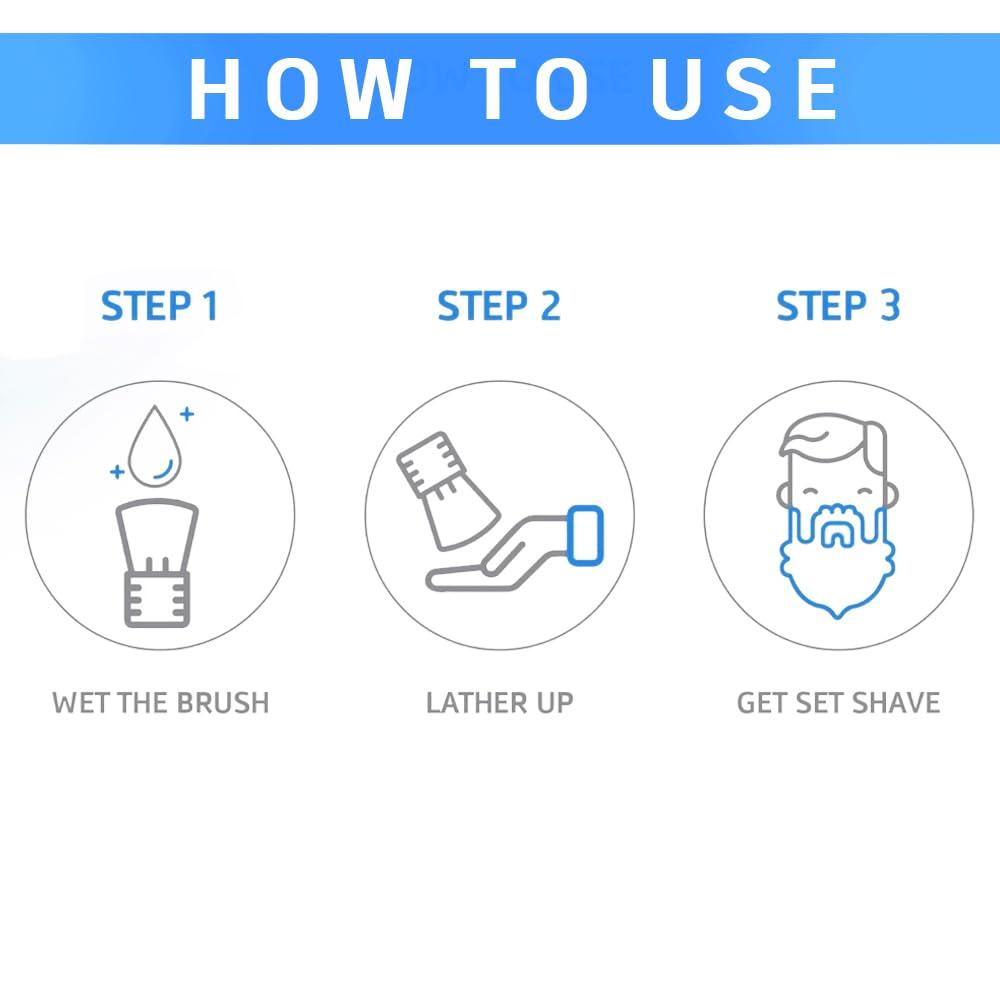 HOW TO USE

STEP 1

WET THE BRUSH

STEP 2

LATHER UP

STEP 3

GET SET SHAVE