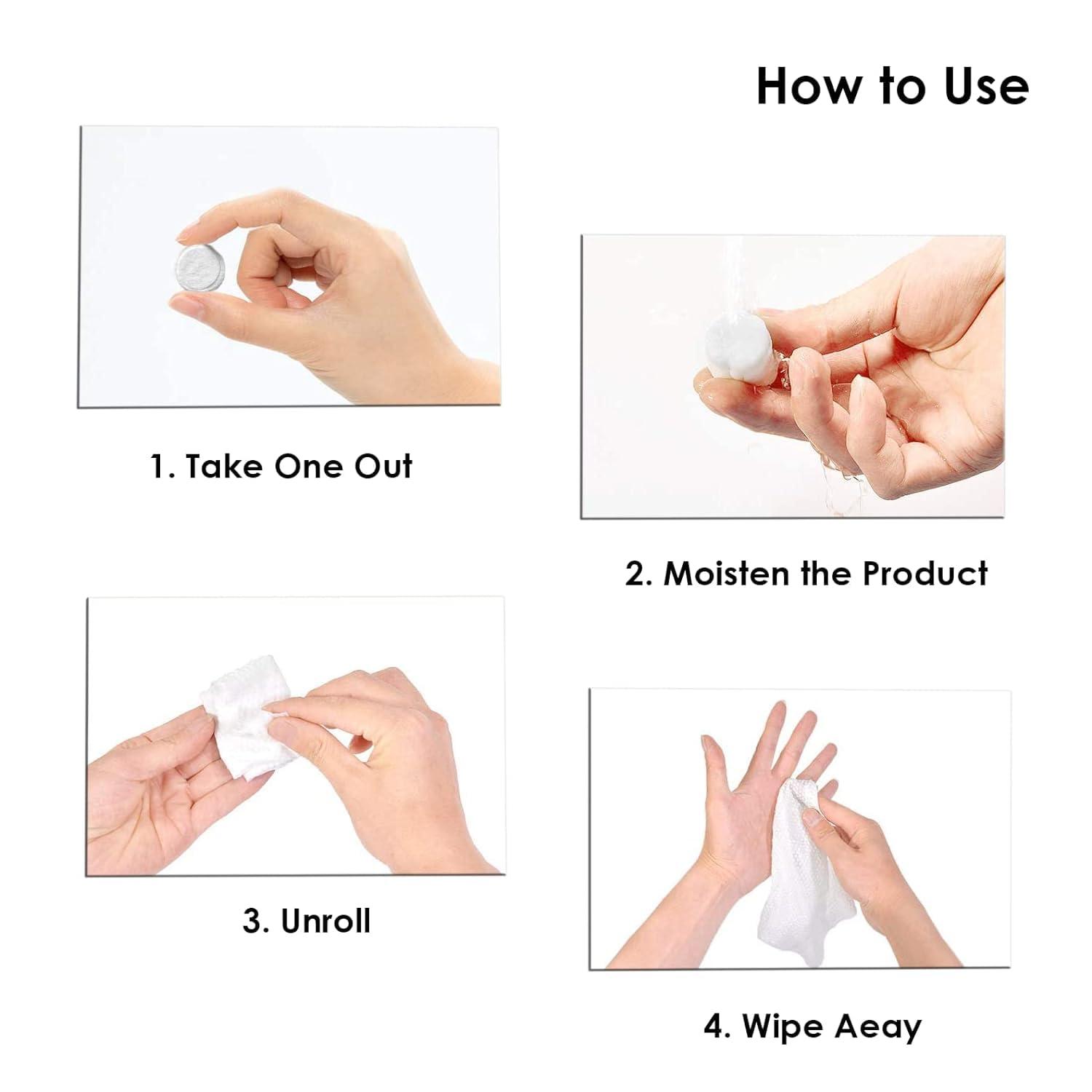 How to Use

1. Take One Out

2. Moisten the Product

3. Unroll

4. Wipe Aeay