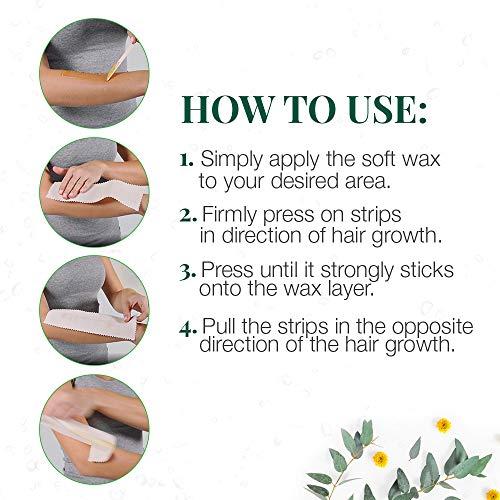 HOW TO USE:

1. Simply apply the soft wax to your desired area.

2. Firmly press on strips in direction of hair growth.

3. Press until it strongly sticks onto the wax layer.

4. Pull the strips in the opposite direction of the hair growth.