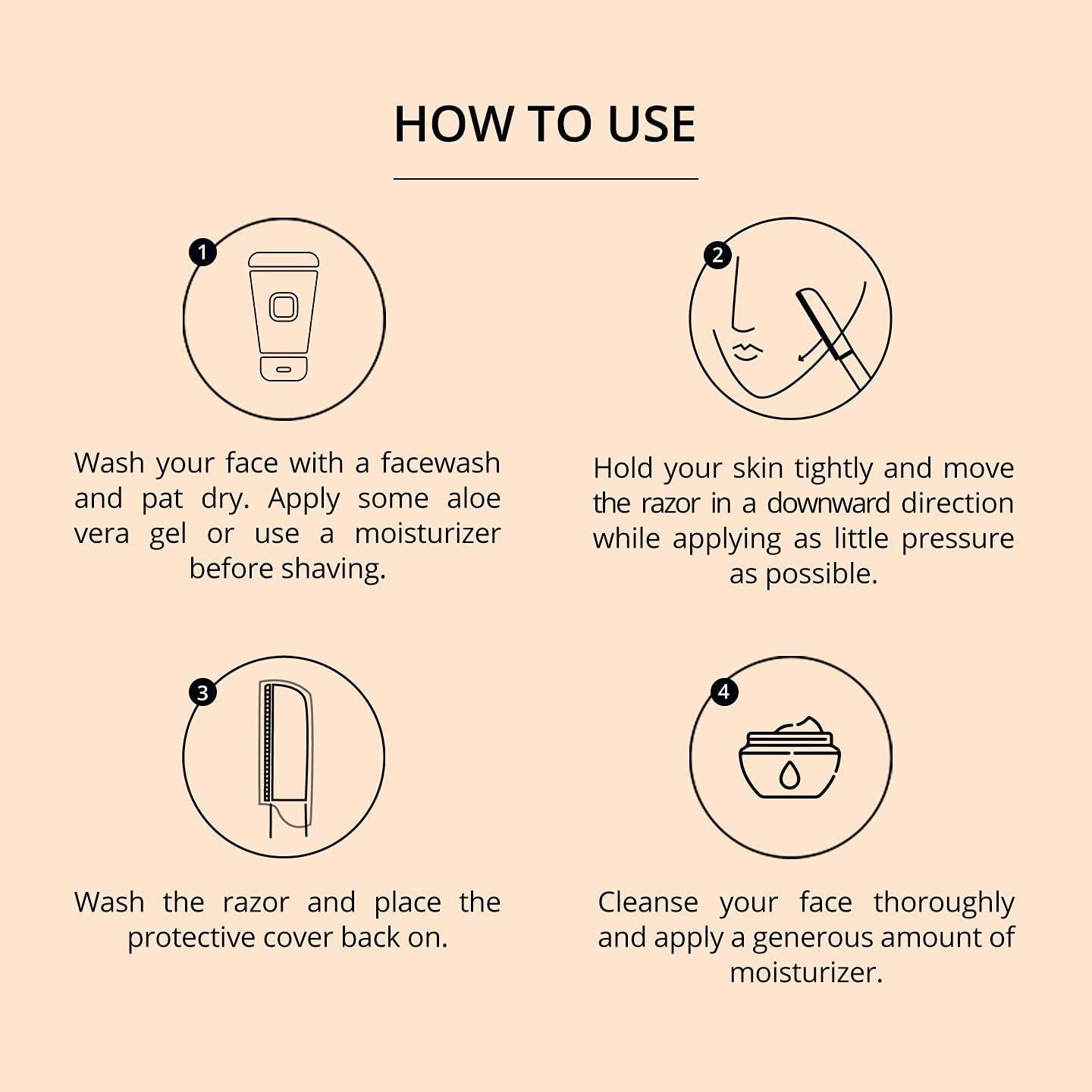 HOW TO USE

1

Wash your face with a facewash and pat dry. Apply some aloe vera gel or use a moisturizer before shaving.

2

Hold your skin tightly and move the razor in a downward direction while applying as little pressure as possible.

3

Wash the razor and place the protective cover back on.

4

Cleanse your face thoroughly and apply a generous amount of moisturizer.