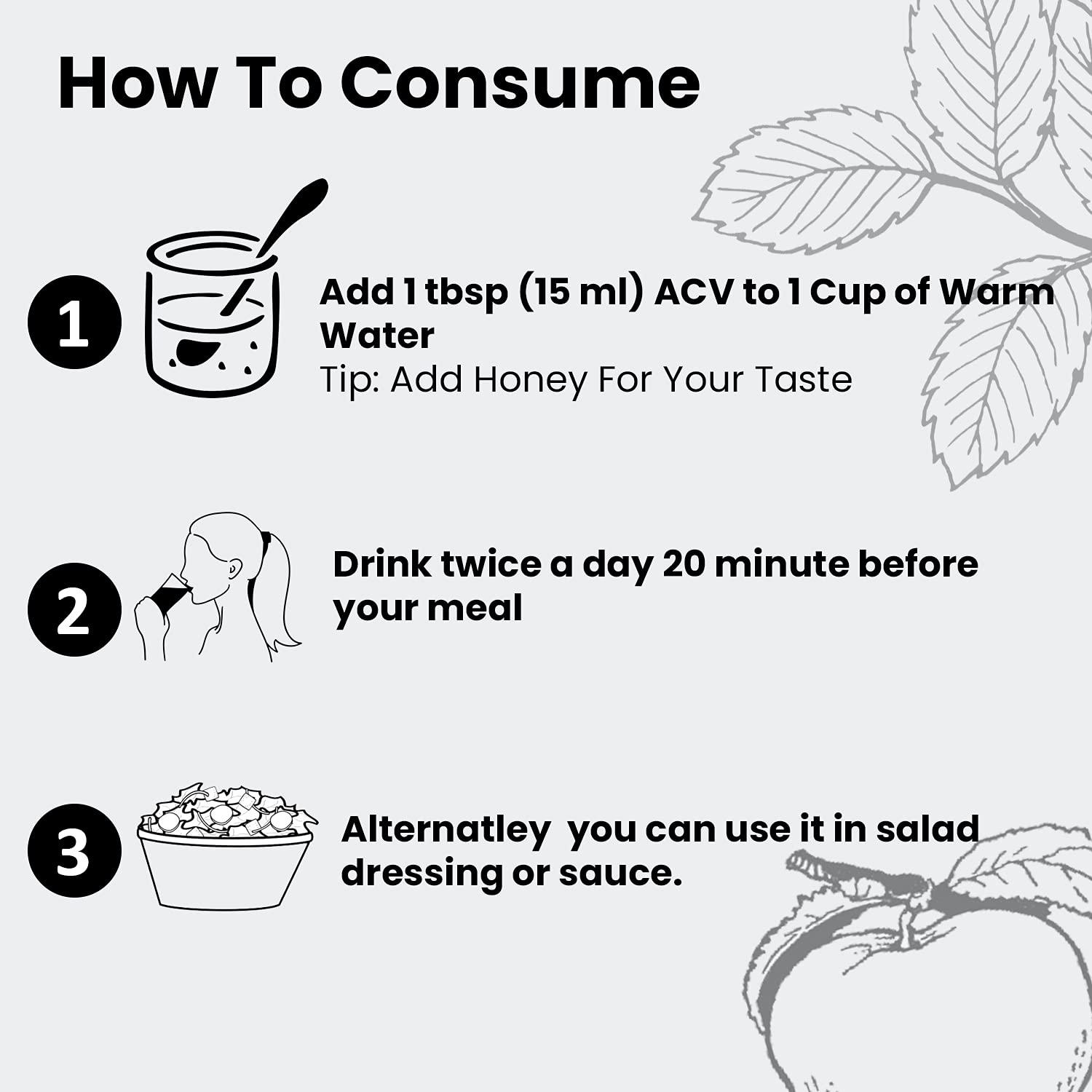 How To Consume

1

Add 1 tbsp (15 ml) ACV to 1 Cup of Warm Water
Tip: Add Honey For Your Taste

2

Drink twice a day 20 minute before your meal

3

Alternatley you can use it in salad dressing or sauce.