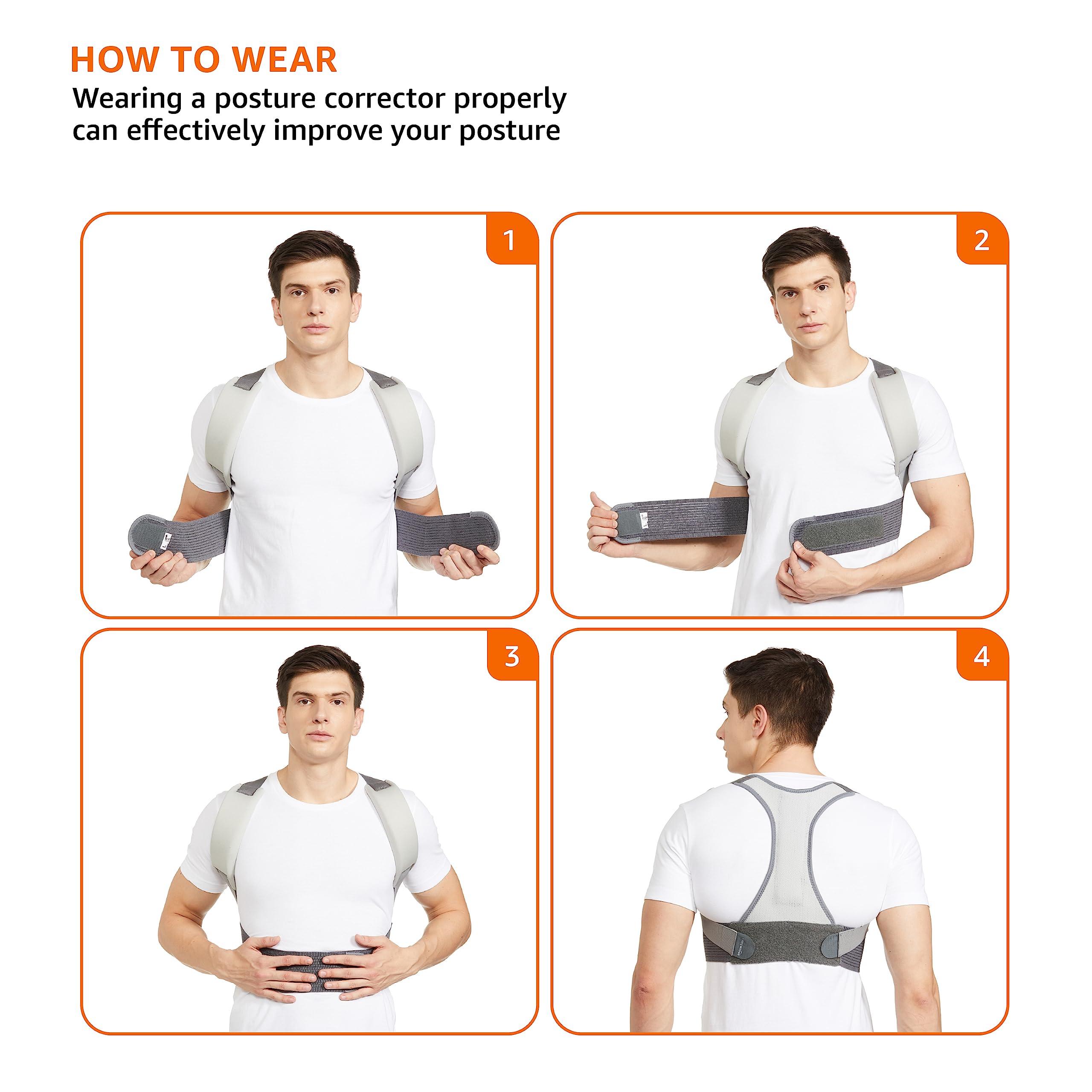 HOW TO WEAR
Wearing a posture corrector properly can effectively improve your posture

1

2

3

4