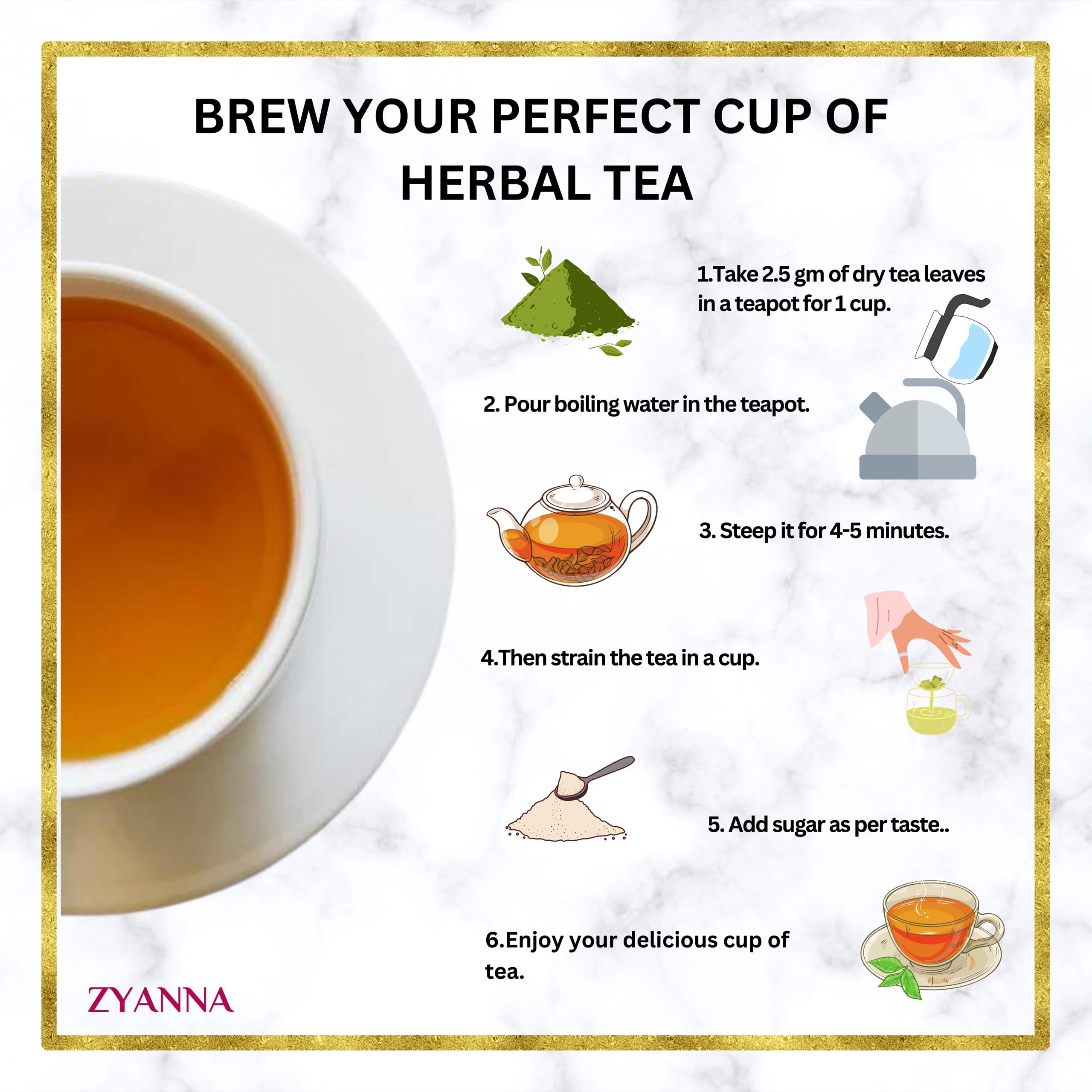 BREW YOUR PERFECT CUP OF HERBAL TEA

1.Take 2.5 gm of dry tea leaves in a teapot for 1 cup.

2. Pour boiling water in the teapot.

3. Steep it for 4-5 minutes.

4.Then strain the tea in a cup.

5. Add sugar as per taste..

6.Enjoy your delicious cup of tea.

ZYANNA