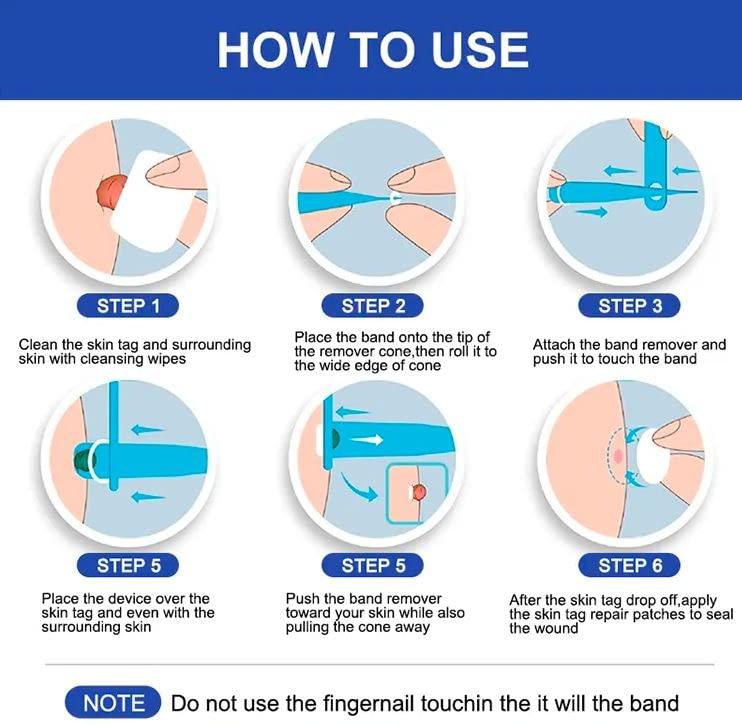 HOW TO USE

STEP 1

Clean the skin tag and surrounding skin with cleansing wipes

STEP 2

Place the band onto the tip of the remover cone,then roll it to the wide edge of cone

STEP 3

Attach the band remover and push it to touch the band

STEP 5

Place the device over the skin tag and even with the surrounding skin

STEP 5

Push the band remover toward your skin while also pulling the cone away

STEP 6

After the skin tag drop off,apply the skin tag repair patches to seal the wound

NOTE Do not use the fingernail touchin the it will the band