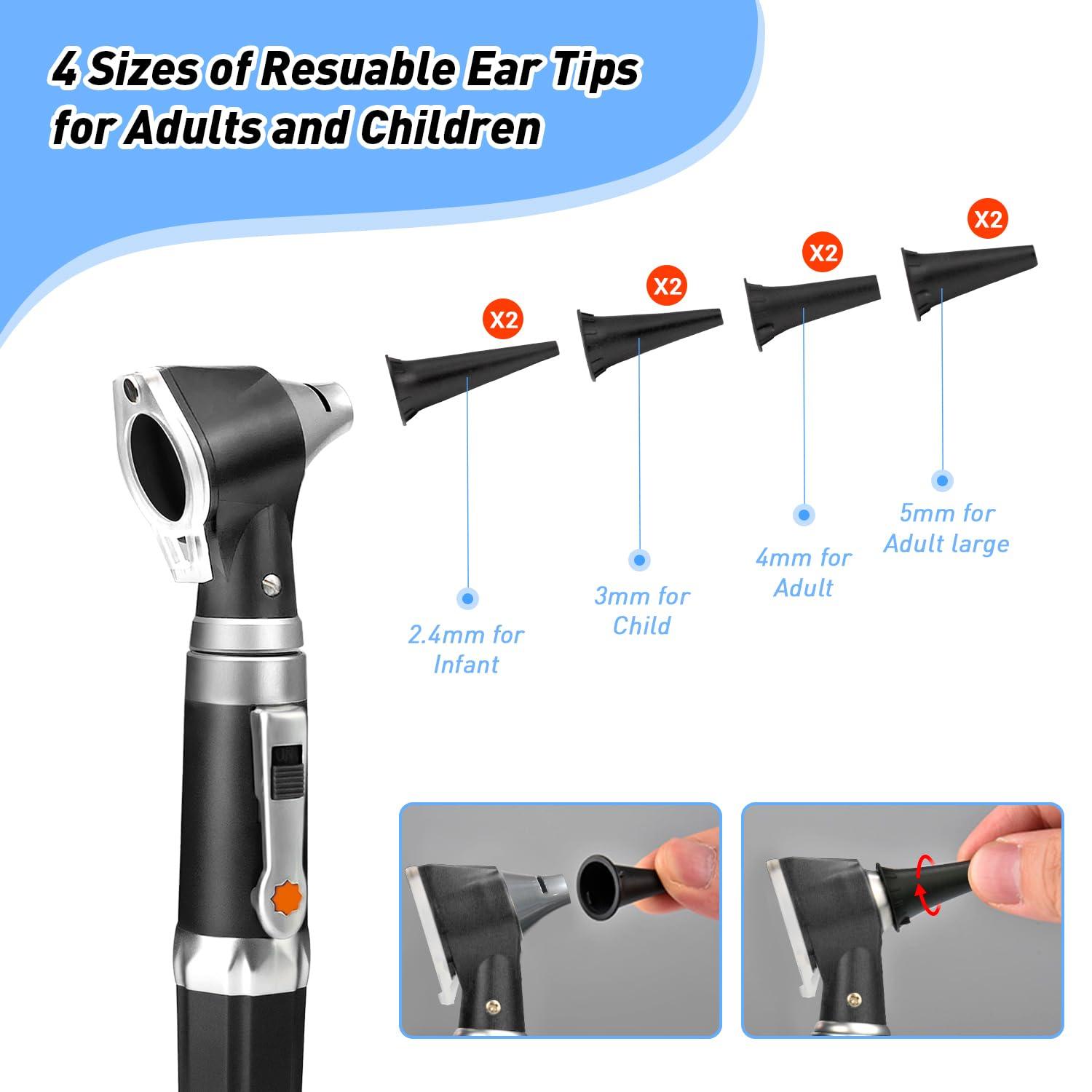 4 Sizes of Resuable Ear Tips for Adults and Children

X2

X2

X2

X2

2.4mm for Infant

3mm for Child

4mm for Adult

5mm for Adult large