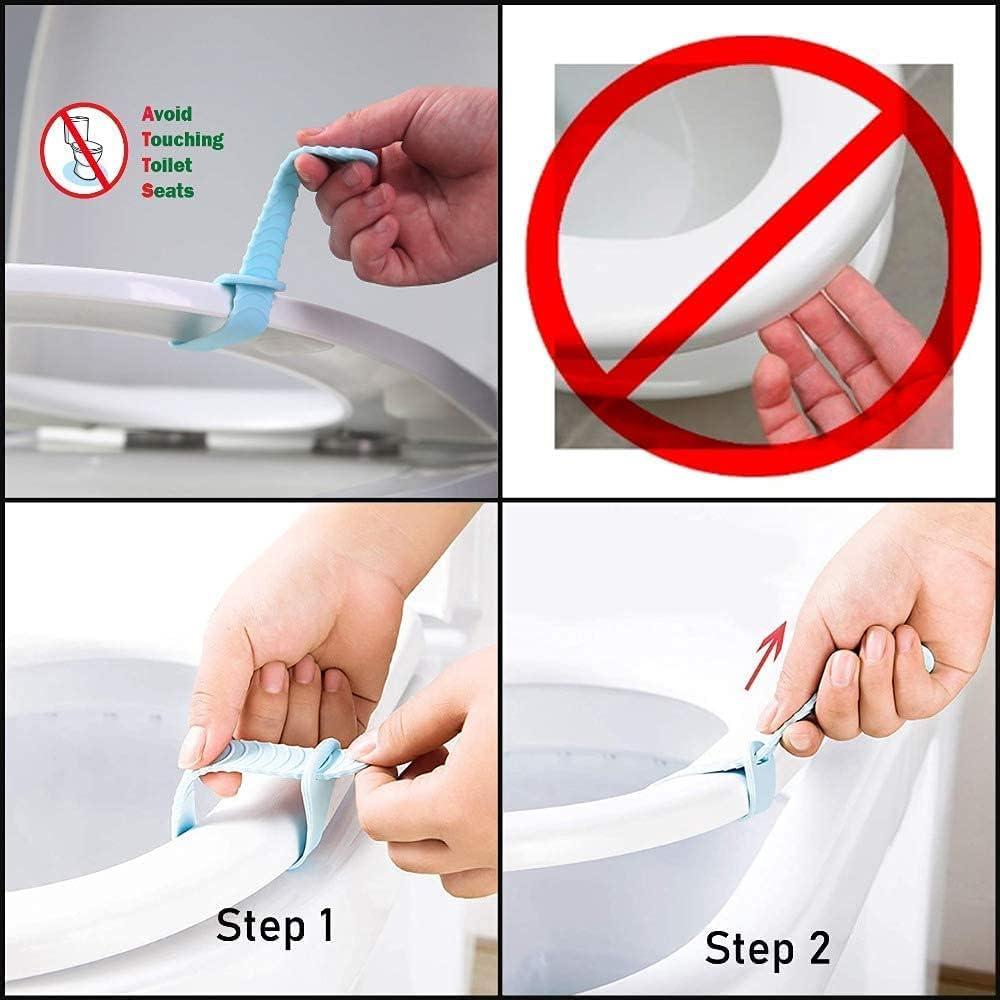 Avoid
Touching
Toilet
Seats

Step 1

Step 2