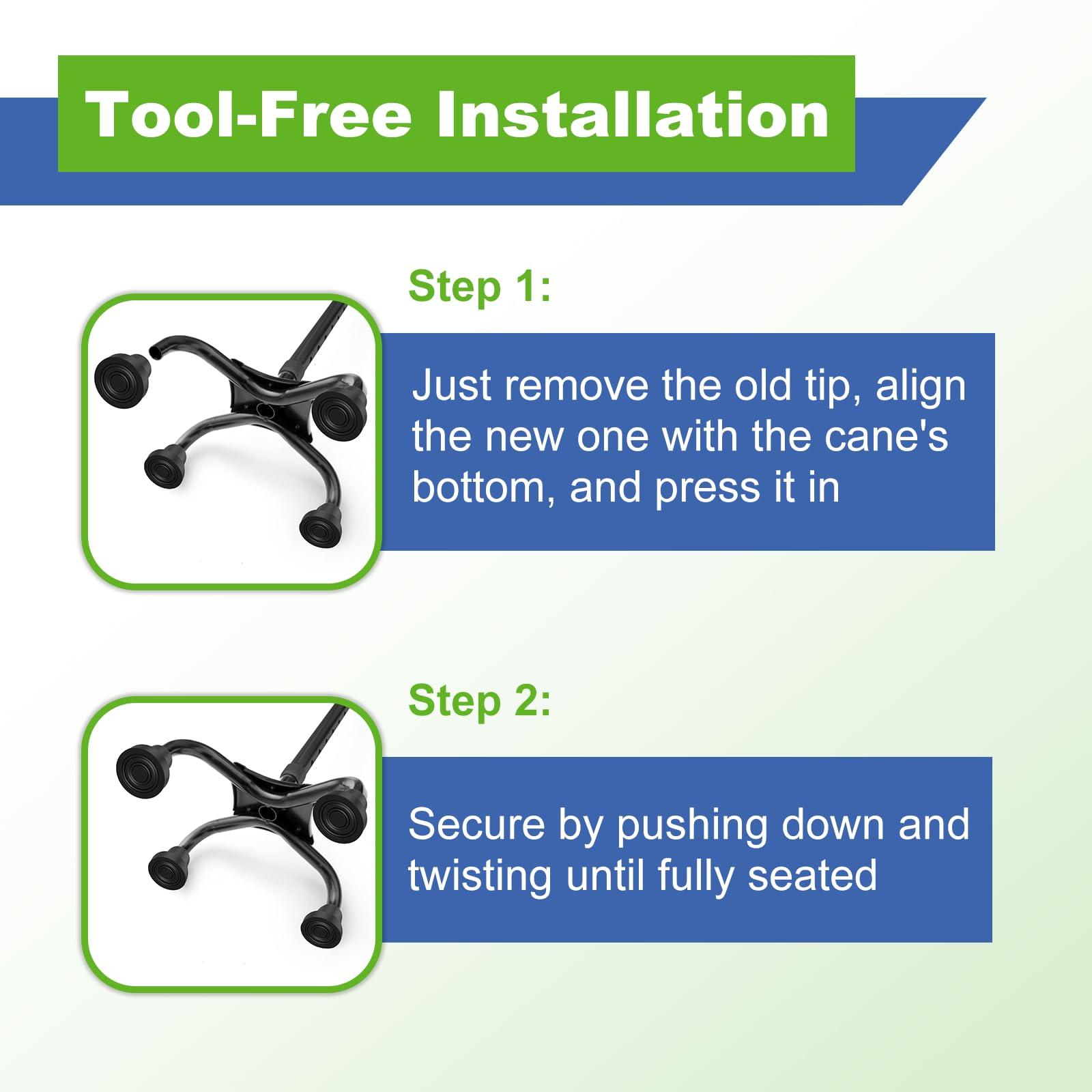 Tool-Free Installation

Step 1:

Just remove the old tip, align the new one with the cane's bottom, and press it in

Step 2:

Secure by pushing down and twisting until fully seated