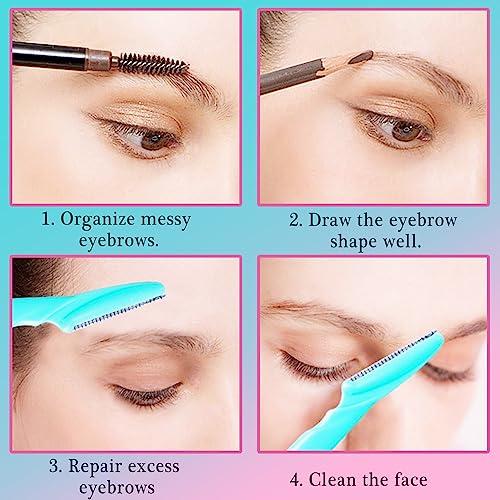 1. Organize messy eyebrows.

2. Draw the eyebrow shape well.

3. Repair excess eyebrows

4. Clean the face