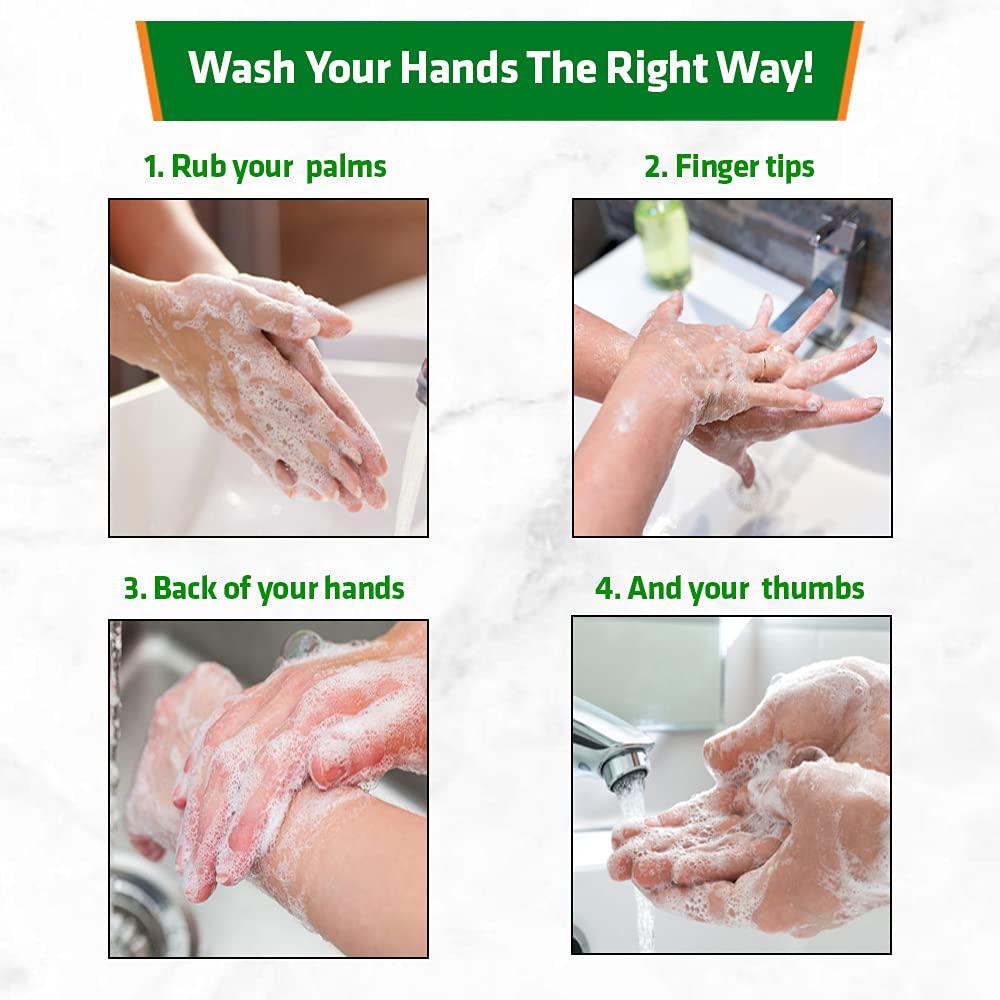 Wash Your Hands The Right Way!

1. Rub your palms

2. Finger tips

3. Back of your hands

4. And your thumbs