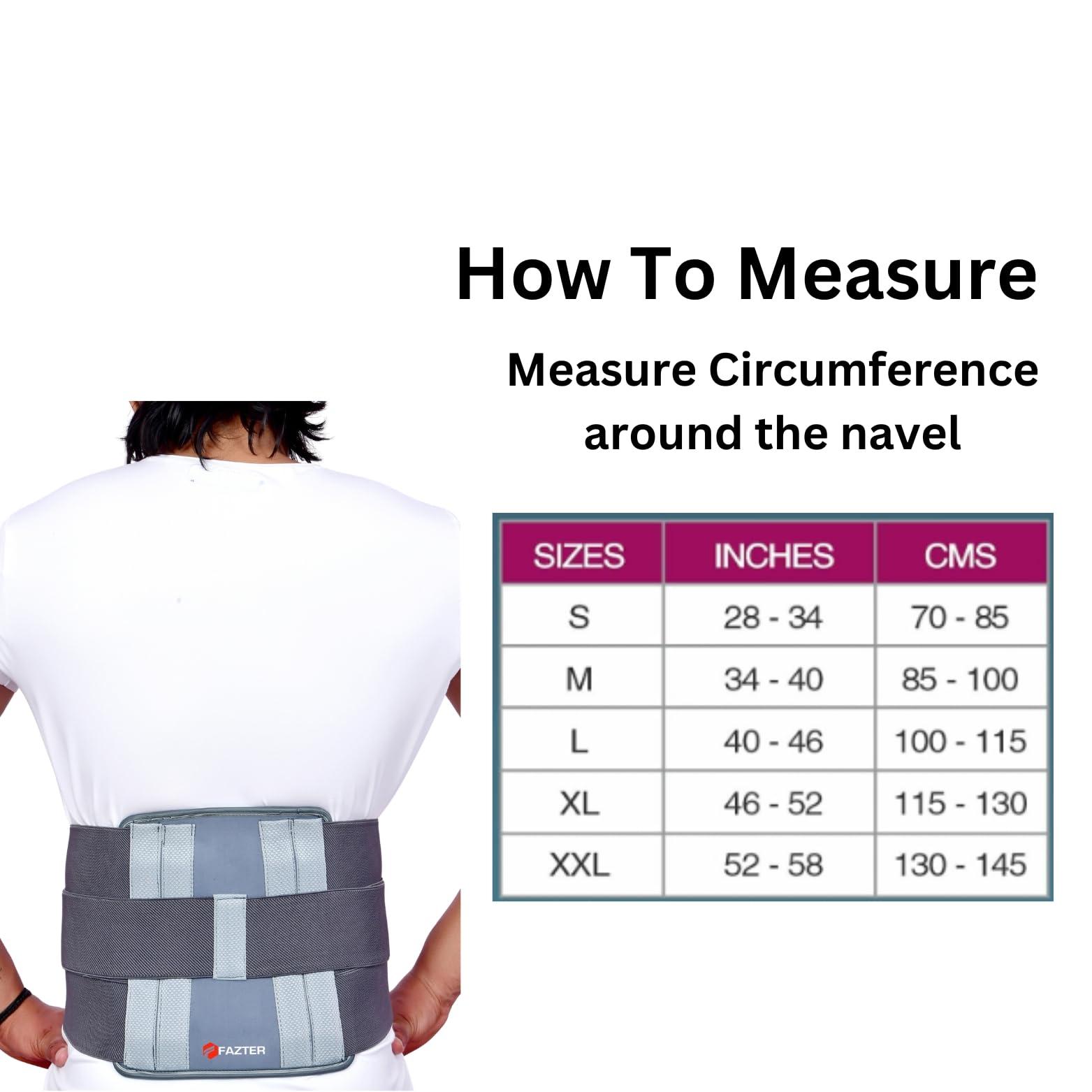 How To Measure

Measure Circumference around the navel

| SIZES | INCHES | CMS |
|---|---|---|
| S | 28 - 34 | 70 - 85 |
| M | 34 - 40 | 85 - 100 |
| L | 40 - 46 | 100 - 115 |
| XL | 46 - 52 | 115 - 130 |
| XXL | 52 - 58 | 130 - 145 |

FAZTER