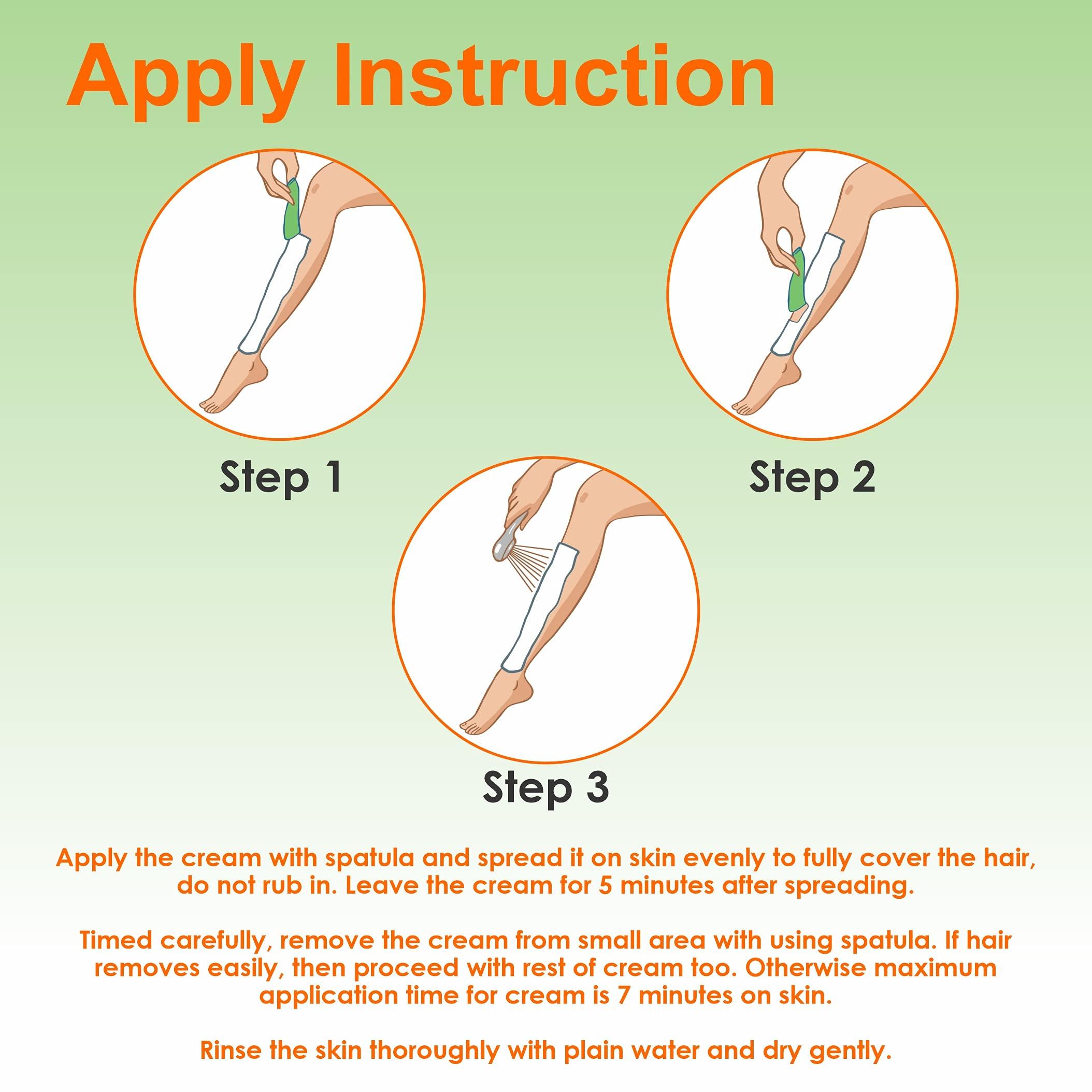 Apply Instruction

Step 1

Step 2

Step 3

Apply the cream with spatula and spread it on skin evenly to fully cover the hair, do not rub in. Leave the cream for 5 minutes after spreading.

Timed carefully, remove the cream from small area with using spatula. If hair removes easily, then proceed with rest of cream too. Otherwise maximum application time for cream is 7 minutes on skin.

Rinse the skin thoroughly with plain water and dry gently.