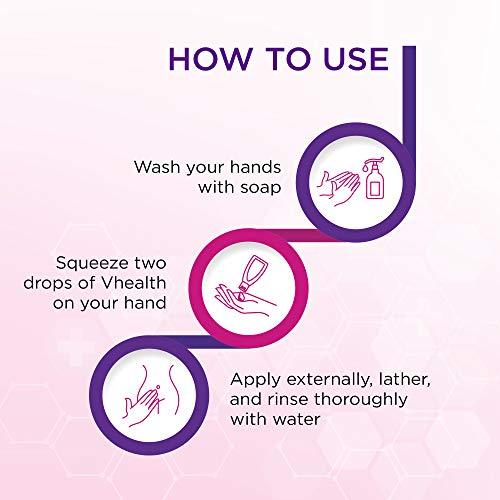 HOW TO USE

Wash your hands with soap

Squeeze two drops of Vhealth on your hand

Apply externally, lather, and rinse thoroughly with water