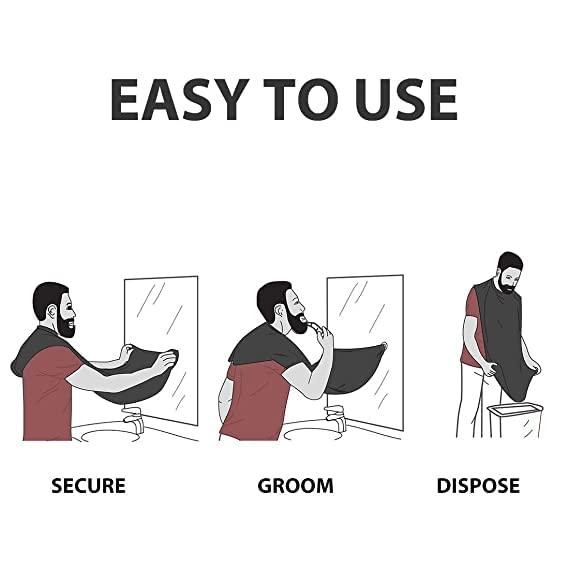 EASY TO USE

SECURE

GROOM

DISPOSE