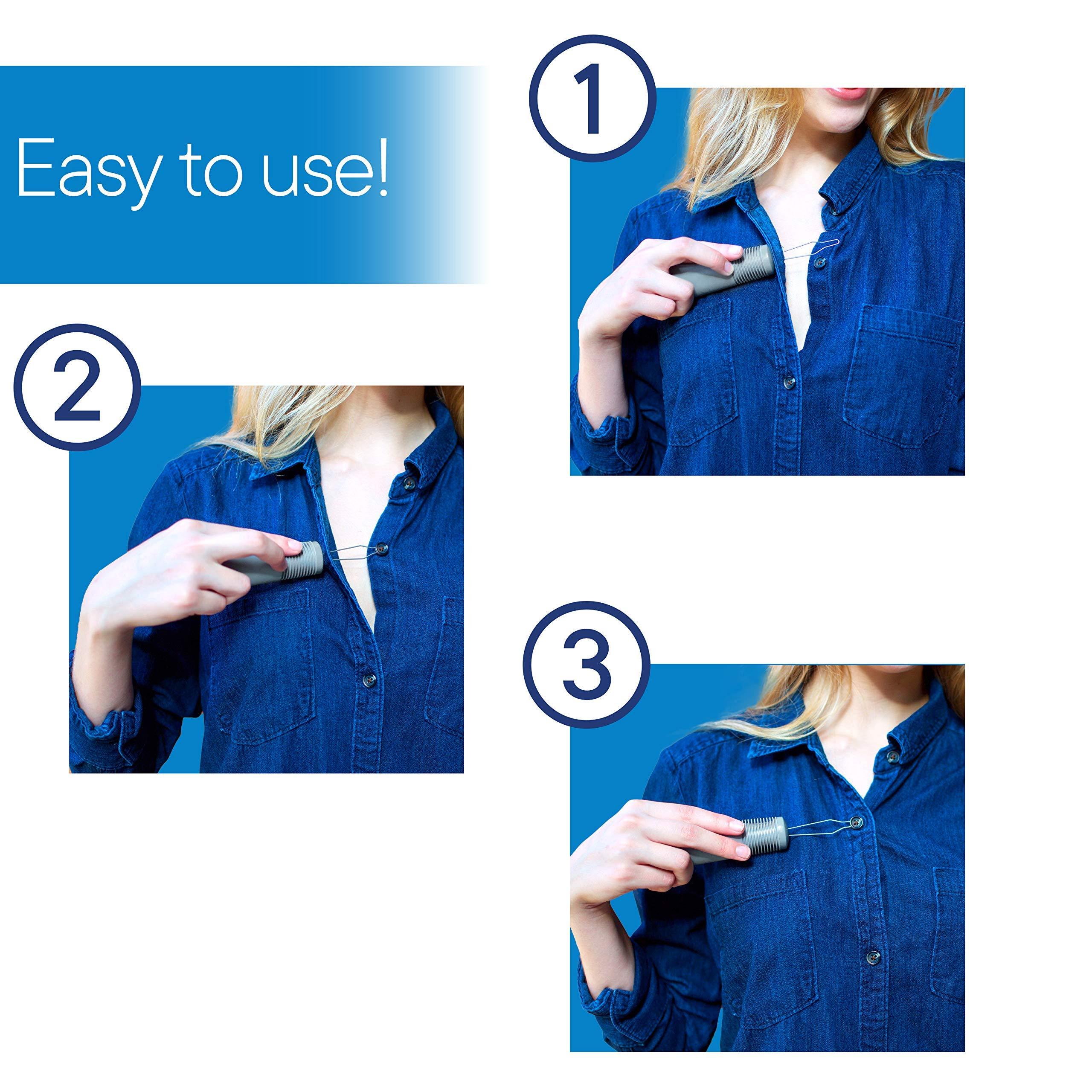 Easy to use!

1

2

3