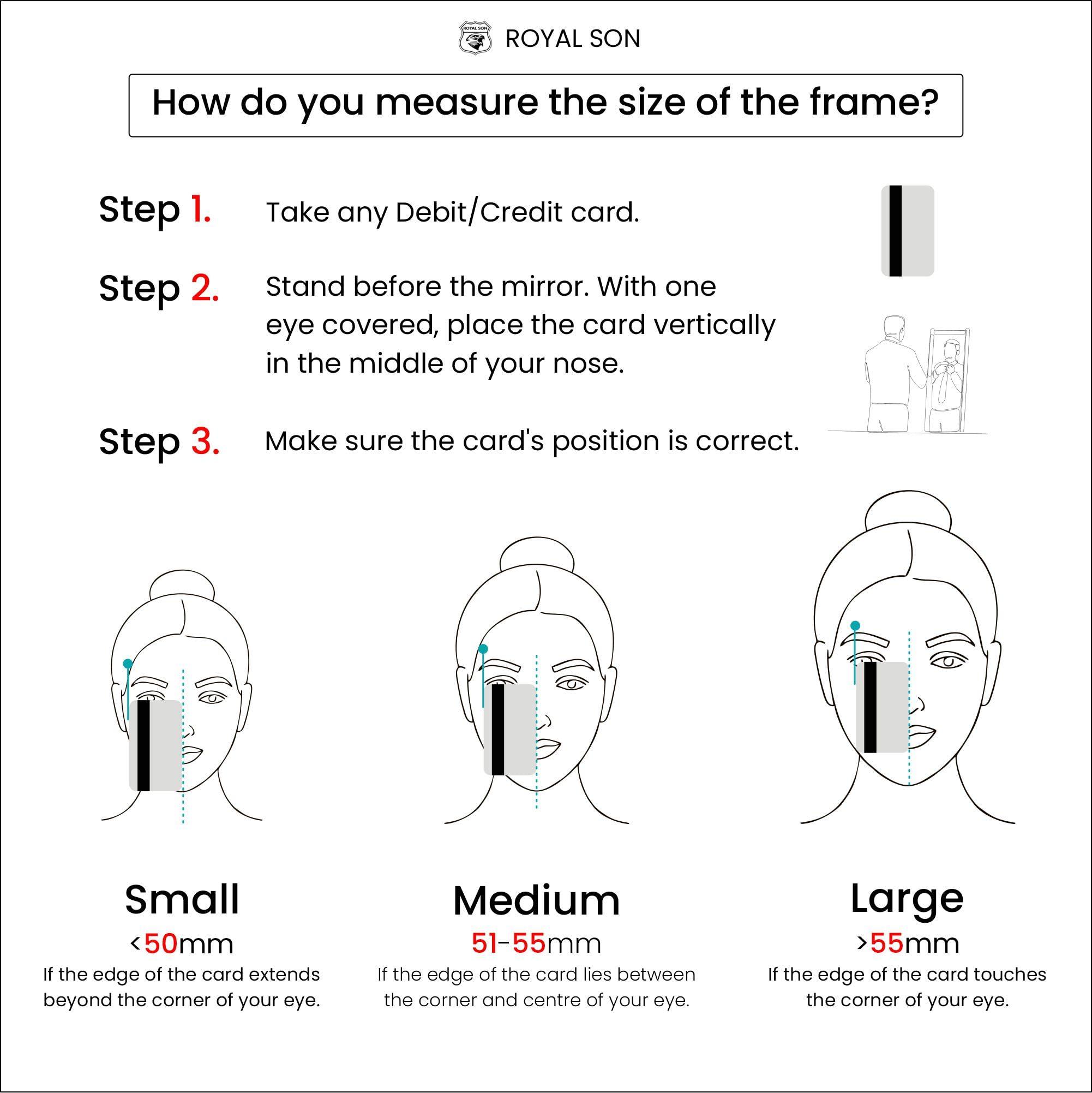 ROYAL SON ROYAL SON

How do you measure the size of the frame?

Step 1. Take any Debit/Credit card.

Step 2. Stand before the mirror. With one eye covered, place the card vertically in the middle of your nose.

Step 3. Make sure the card's position is correct.

Small
<50mm
If the edge of the card extends beyond the corner of your eye.

Medium
51-55mm
If the edge of the card lies between the corner and centre of your eye.

Large
>55mm
If the edge of the card touches the corner of your eye.