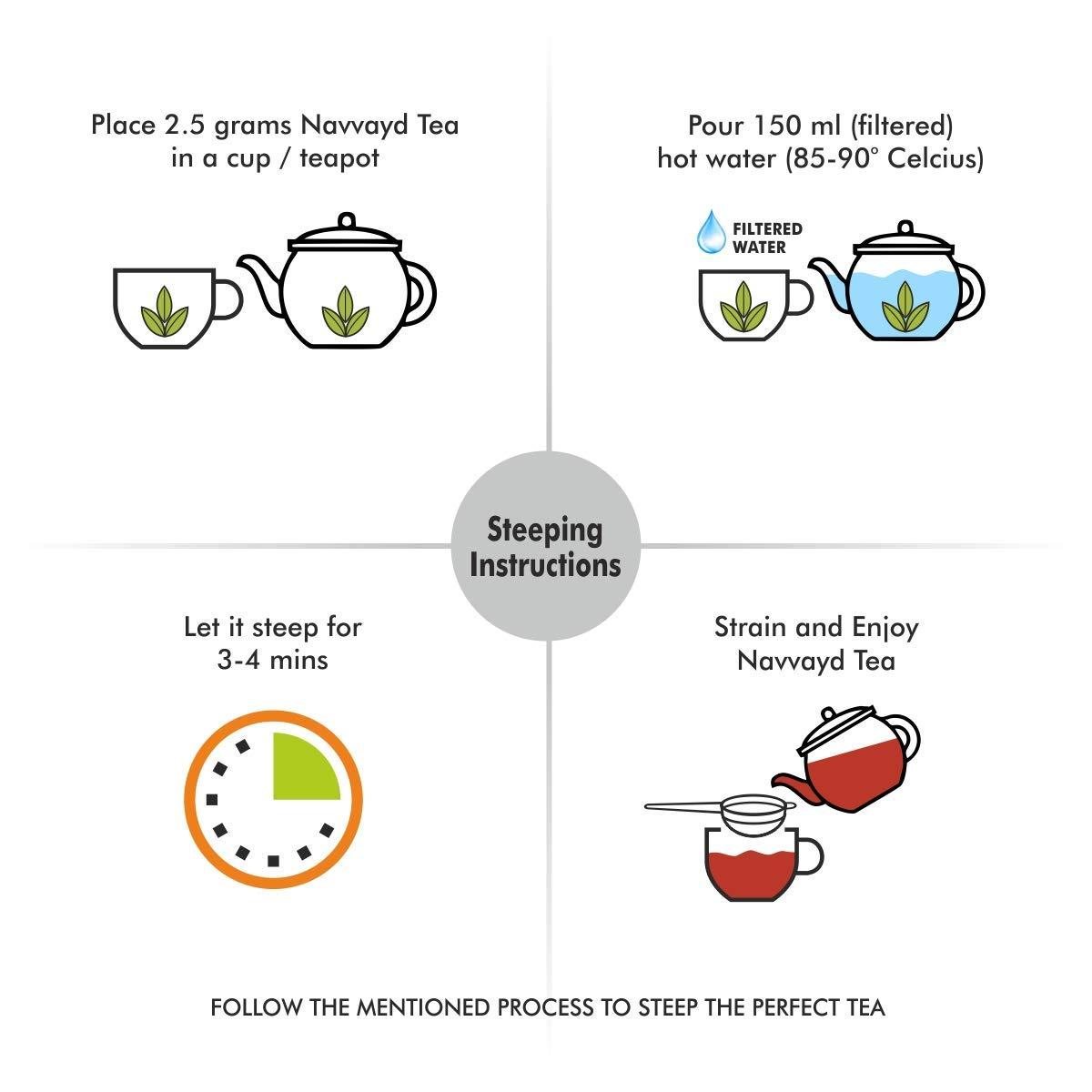 Place 2.5 grams Navvayd Tea in a cup / teapot

Pour 150 ml (filtered) hot water (85-90° Celcius)

FILTERED WATER

Steeping Instructions

Let it steep for 3-4 mins

Strain and Enjoy Navvayd Tea

FOLLOW THE MENTIONED PROCESS TO STEEP THE PERFECT TEA