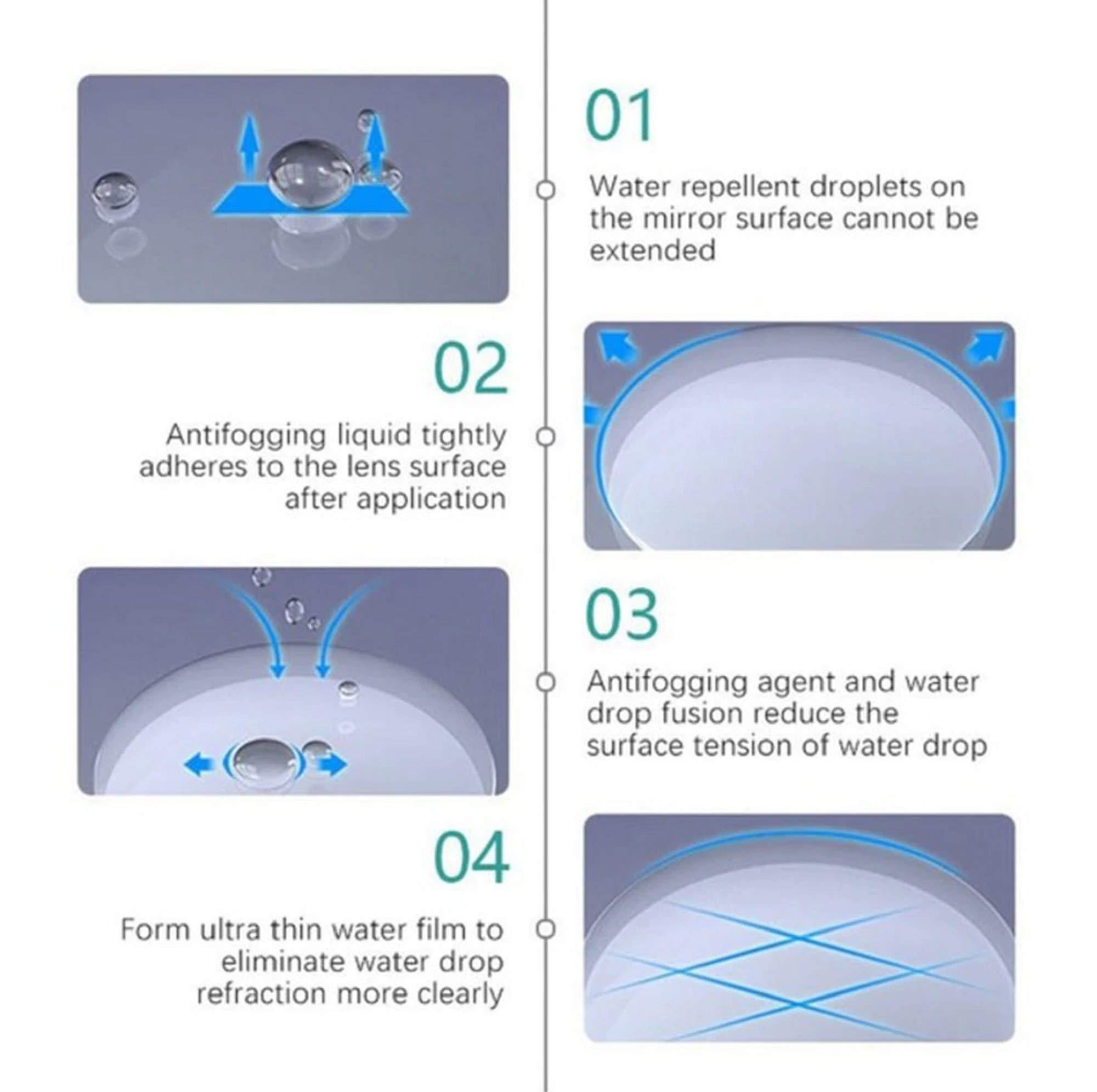 01

Water repellent droplets on the mirror surface cannot be extended

02

Antifogging liquid tightly adheres to the lens surface after application

03

Antifogging agent and water drop fusion reduce the surface tension of water drop

04

Form ultra thin water film to eliminate water drop refraction more clearly