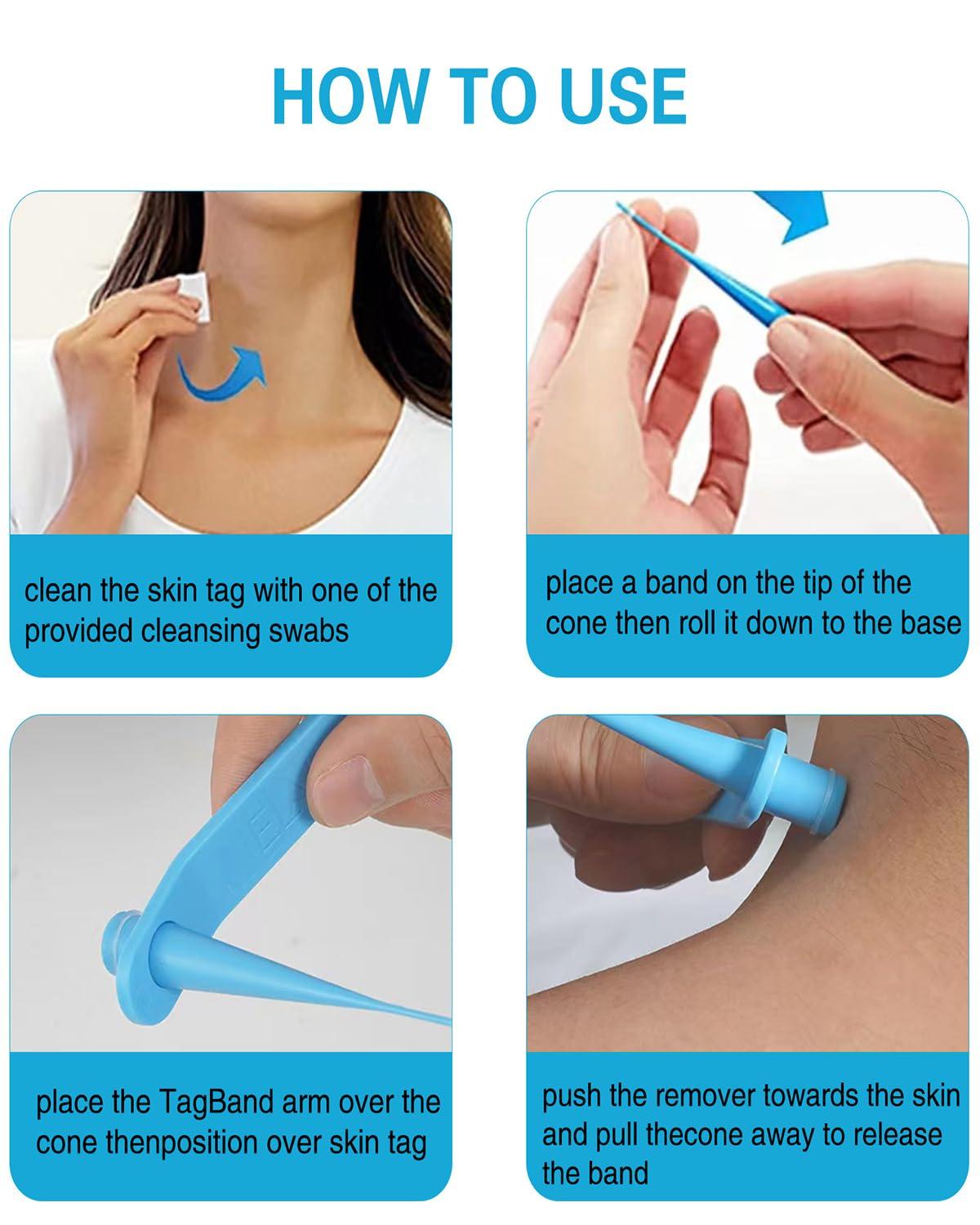 HOW TO USE

clean the skin tag with one of the provided cleansing swabs

place a band on the tip of the cone then roll it down to the base

place the TagBand arm over the cone thenposition over skin tag

push the remover towards the skin and pull thecone away to release the band