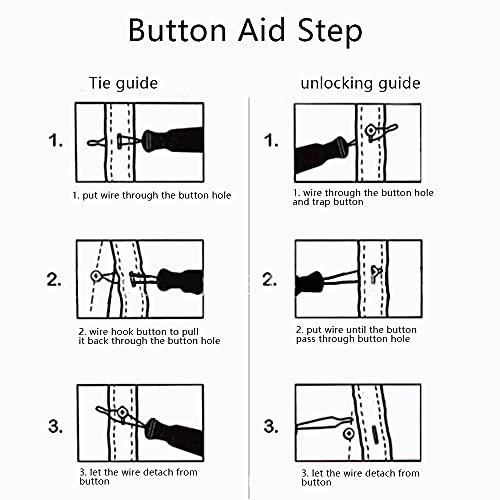 Button Aid Step

Tie guide

1.

1. put wire through the button hole

2.

2. wire hook button to pull it back through the button hole

3.

3. let the wire detach from button

unlocking guide

1.

1. wire through the button hole and trap button

2.

2. put wire until the button pass through button hole

3.

3. let the wire detach from button