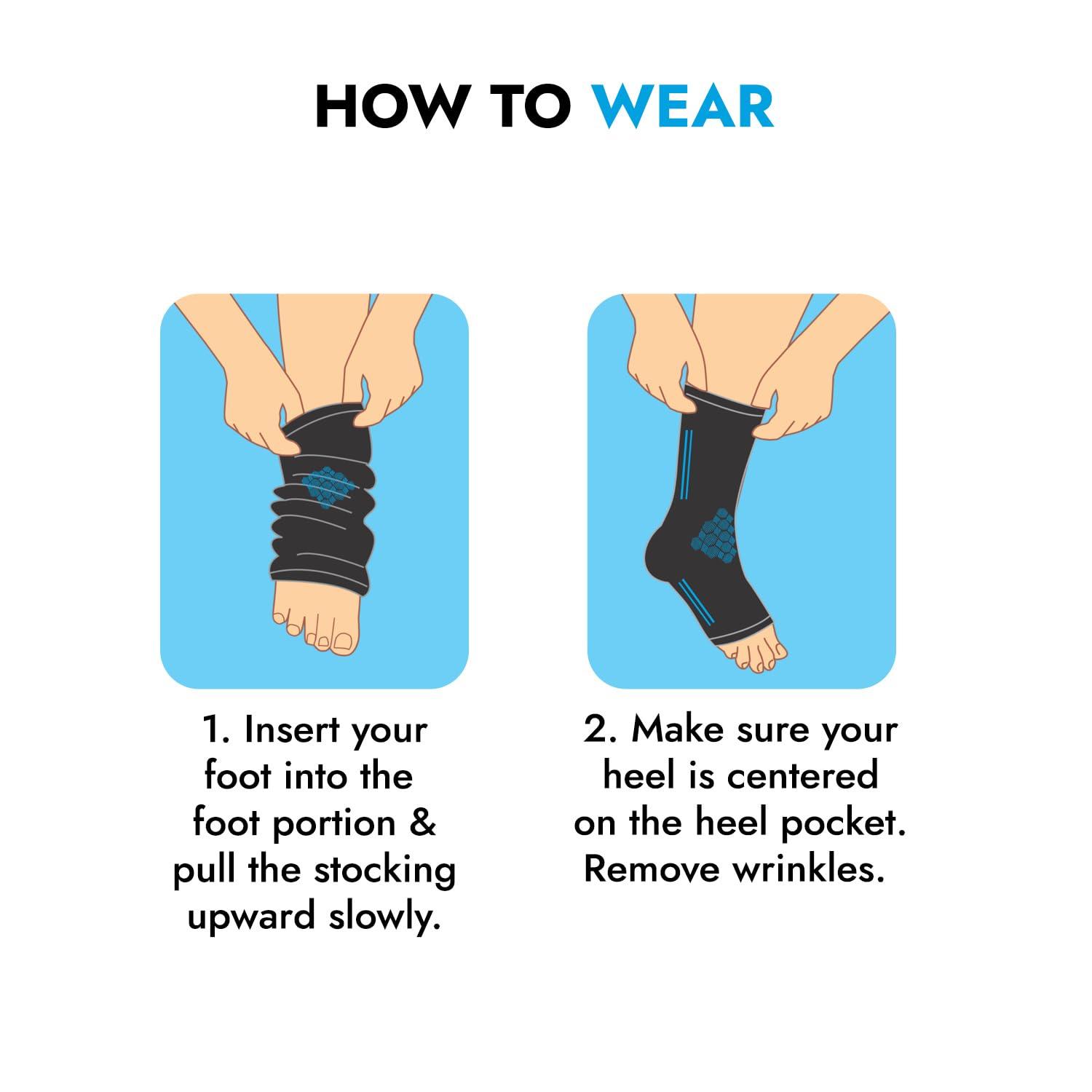 HOW TO WEAR

1. Insert your foot into the foot portion & pull the stocking upward slowly.

2. Make sure your heel is centered on the heel pocket. Remove wrinkles.