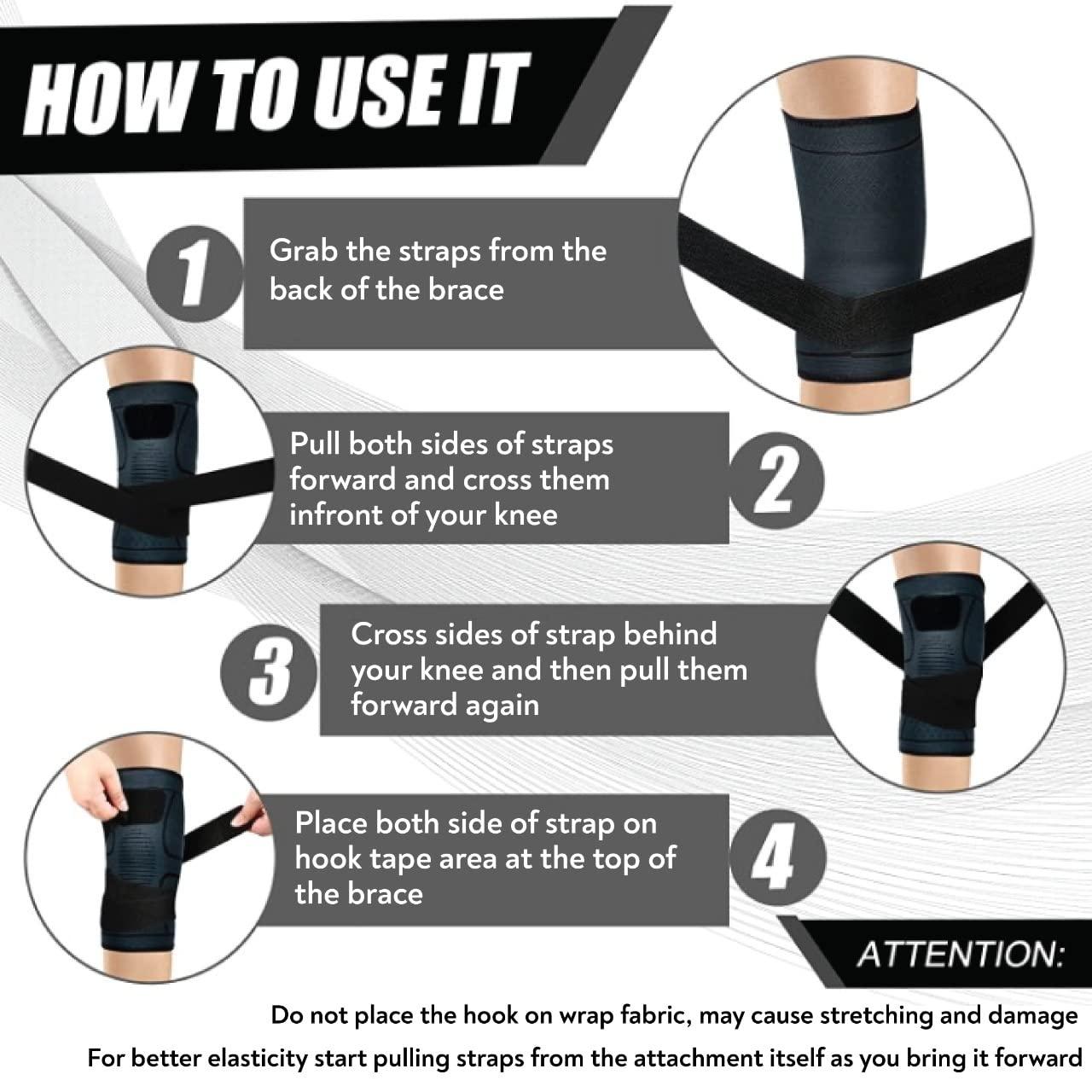 HOW TO USE IT

1

Grab the straps from the back of the brace

Pull both sides of straps forward and cross them infront of your knee

2

3

Cross sides of strap behind your knee and then pull them forward again

Place both side of strap on hook tape area at the top of the brace

4

ATTENTION:

Do not place the hook on wrap fabric, may cause stretching and damage

For better elasticity start pulling straps from the attachment itself as you bring it forward