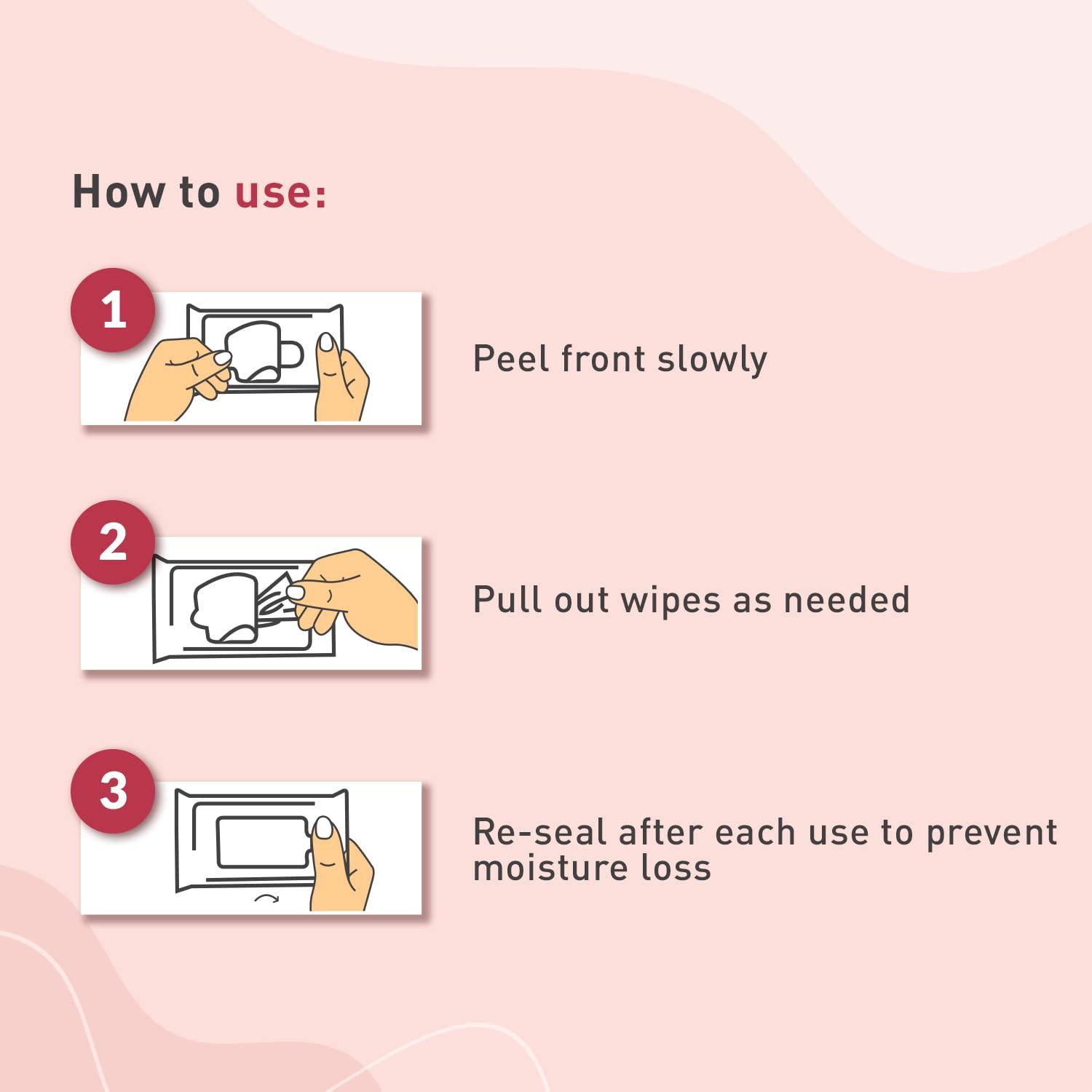 How to use:

1

Peel front slowly

2

Pull out wipes as needed

3

Re-seal after each use to prevent moisture loss