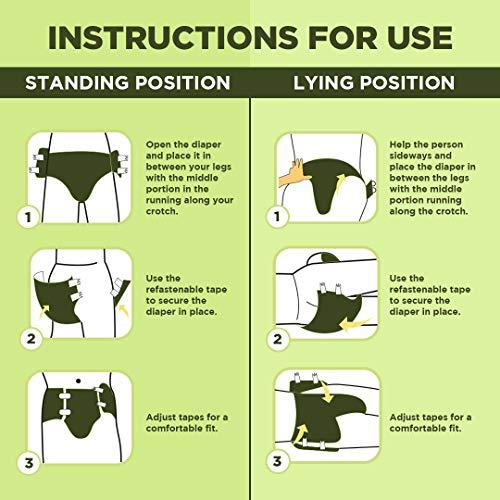 INSTRUCTIONS FOR USE

STANDING POSITION

1

Open the diaper and place it in between your legs with the middle portion in the running along your crotch.

2

Use the refastenable tape to secure the diaper in place.

3

Adjust tapes for a comfortable fit.

LYING POSITION

1

Help the person sideways and place the diaper in between the legs with the middle portion running along the crotch.

2

Use the refastenable tape to secure the diaper in place.

3

Adjust tapes for a comfortable fit.